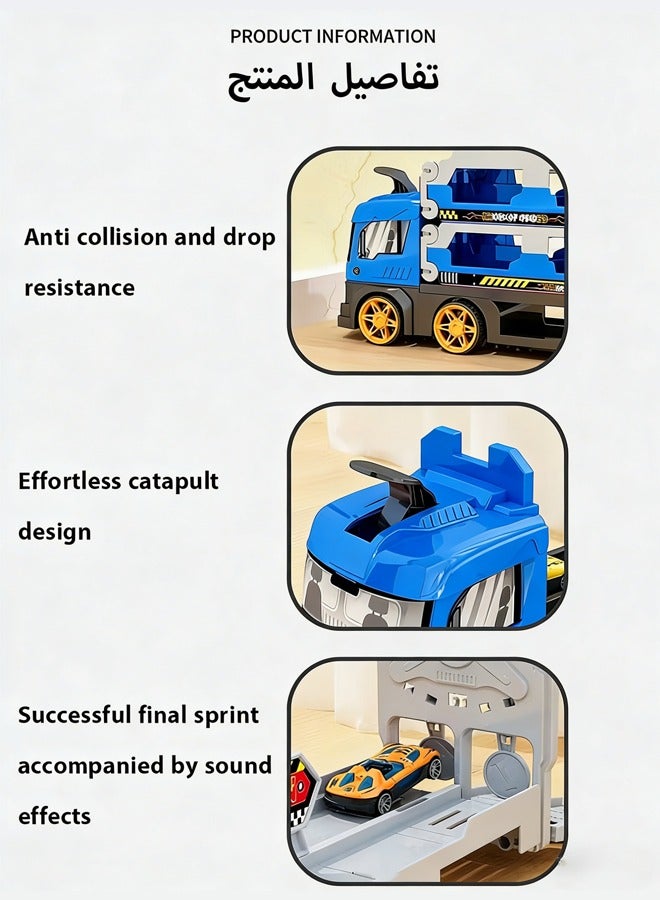 PRODUCT INFORMATION

تفاصيل المنتج

Anti collision and drop resistance

Effortless catapult design

Successful final sprint accompanied by sound effects