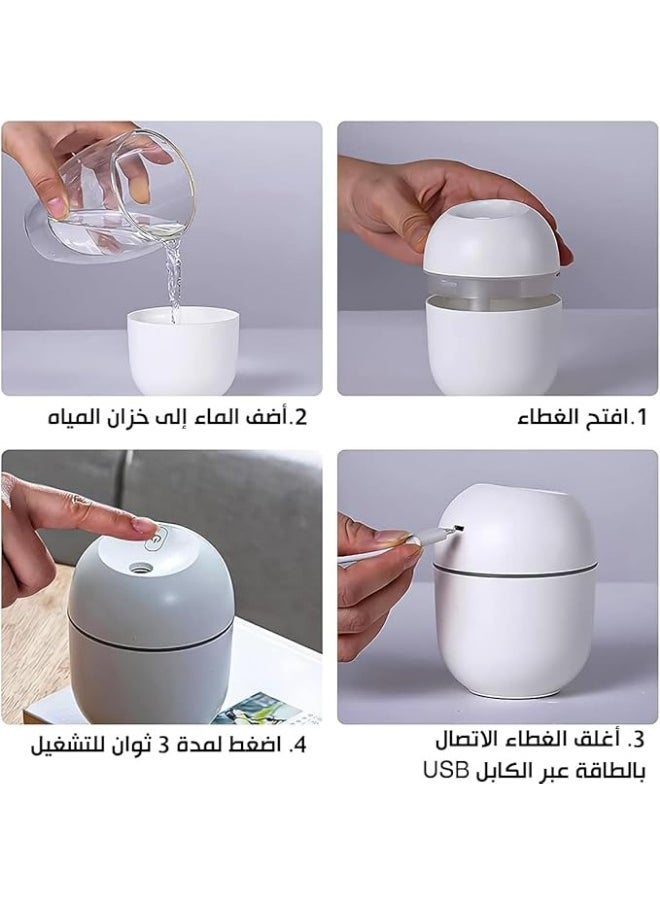 1.افتح الغطاء

2.أضف الماء إلى خزان المياه

3. أغلق الغطاء الاتصال بالطاقة عبر الكابل USB

4. اضغط لمدة 3 ثوان للتشغيل