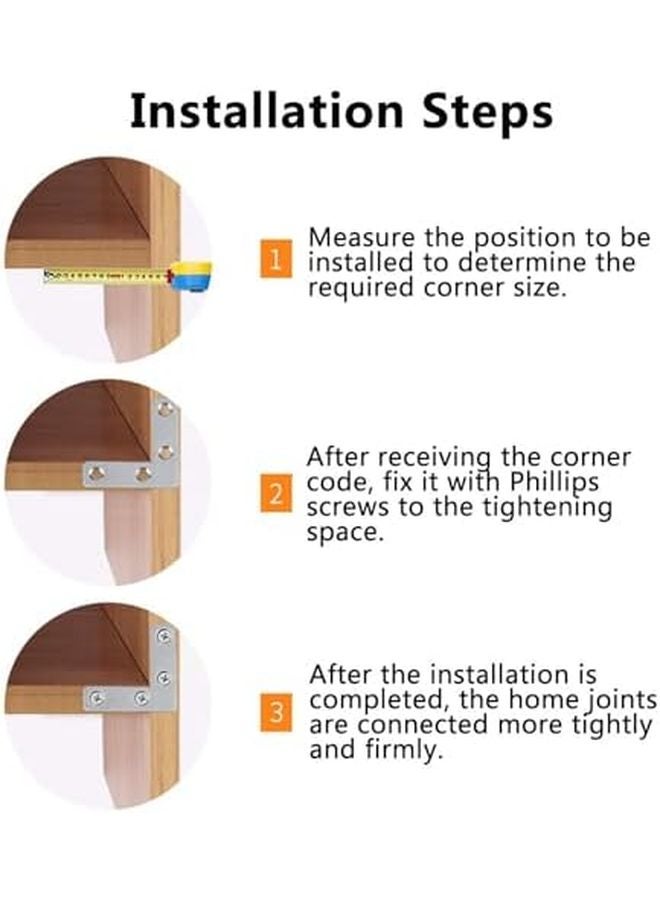 Installation Steps

1 Measure the position to be installed to determine the required corner size.

2 After receiving the corner code, fix it with Phillips screws to the tightening space.

3 After the installation is completed, the home joints are connected more tightly and firmly.