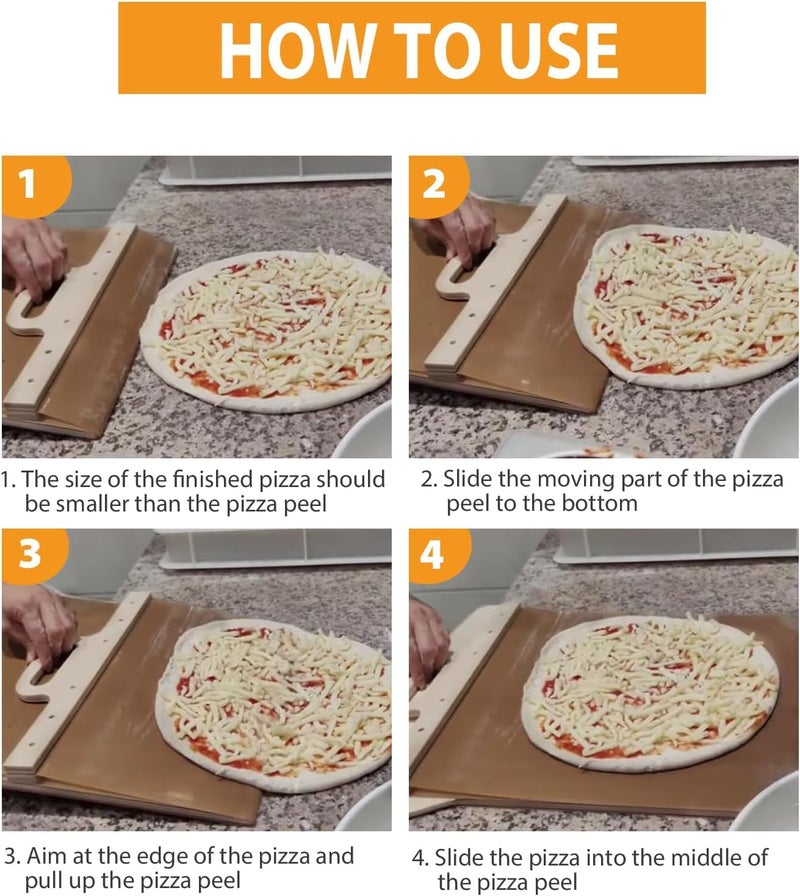 HOW TO USE

1

2

1. The size of the finished pizza should be smaller than the pizza peel

2. Slide the moving part of the pizza peel to the bottom

3

4

3. Aim at the edge of the pizza and pull up the pizza peel

4. Slide the pizza into the middle of the pizza peel