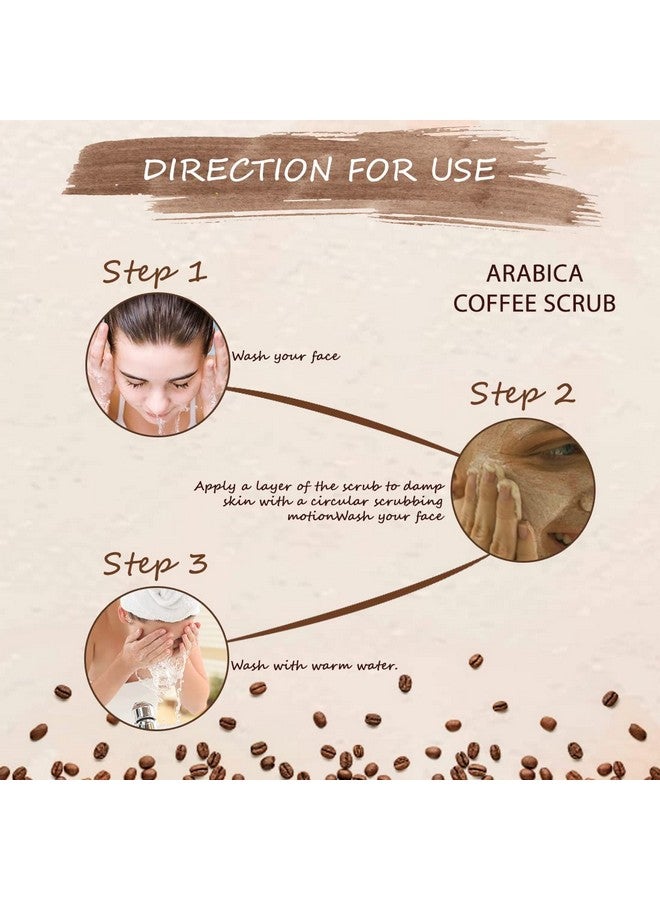 DIRECTION FOR USE

Step 1

ARABICA COFFEE SCRUB

Wash your face

Step 2

Apply a layer of the scrub to damp skin with a circular scrubbing motionWash your face

Step 3

Wash with warm water.