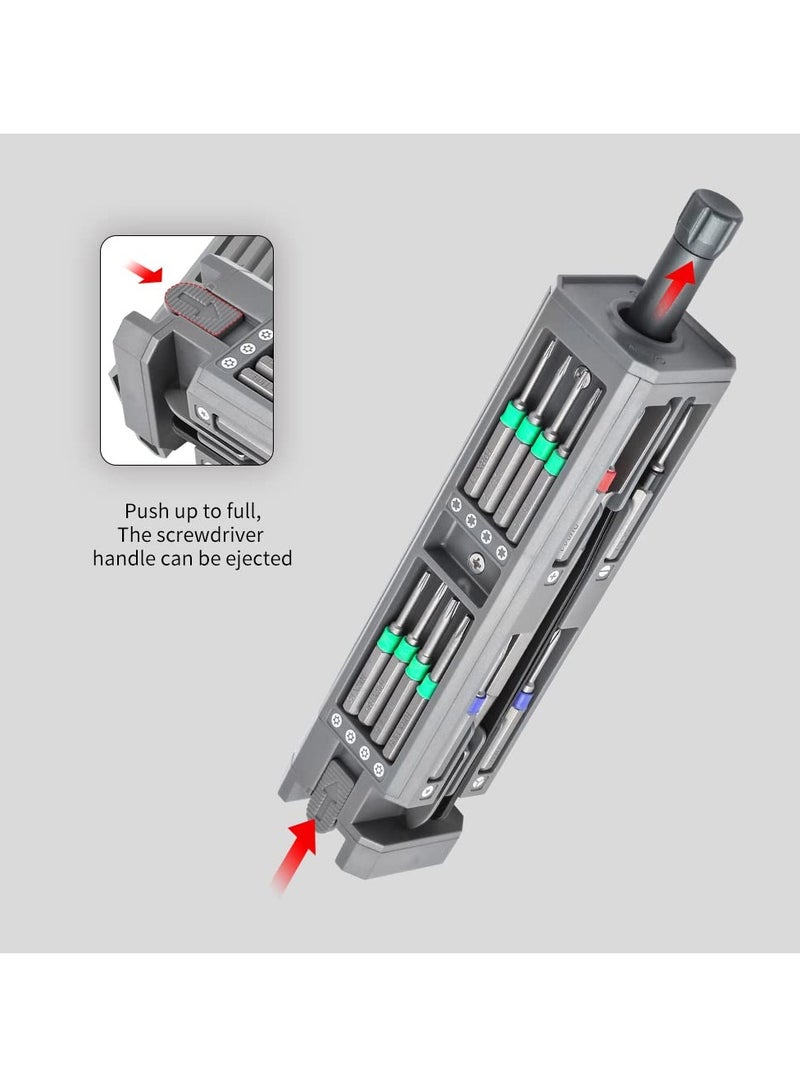 Push up to full,
The screwdriver
handle can be ejected