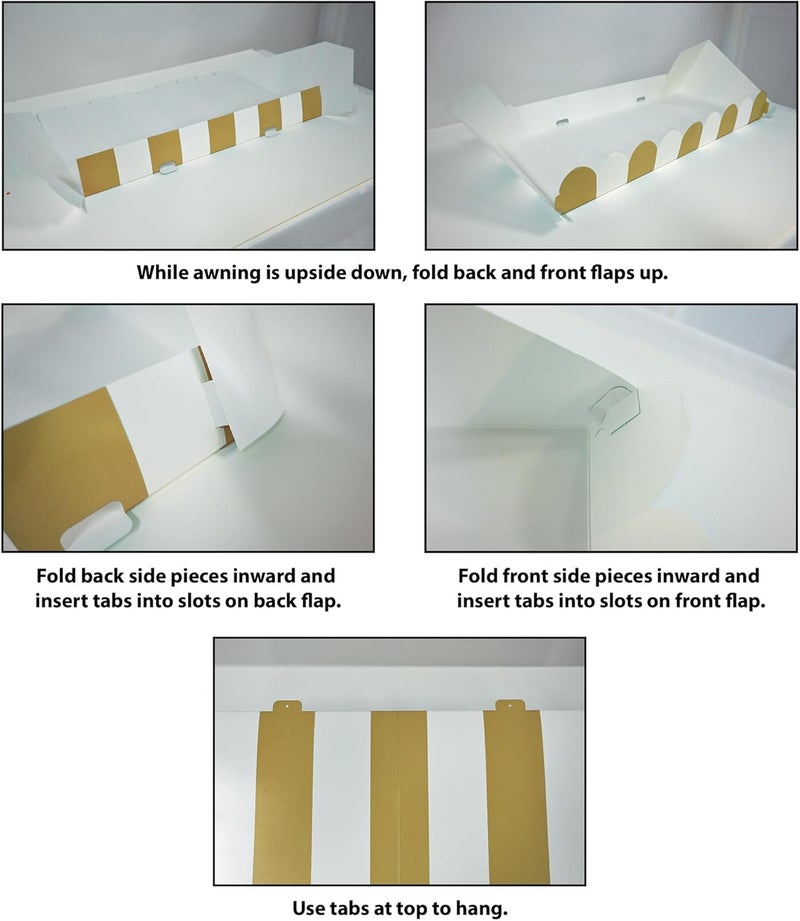 While awning is upside down, fold back and front flaps up.

Fold back side pieces inward and insert tabs into slots on back flap.

Fold front side pieces inward and insert tabs into slots on front flap.

Use tabs at top to hang.