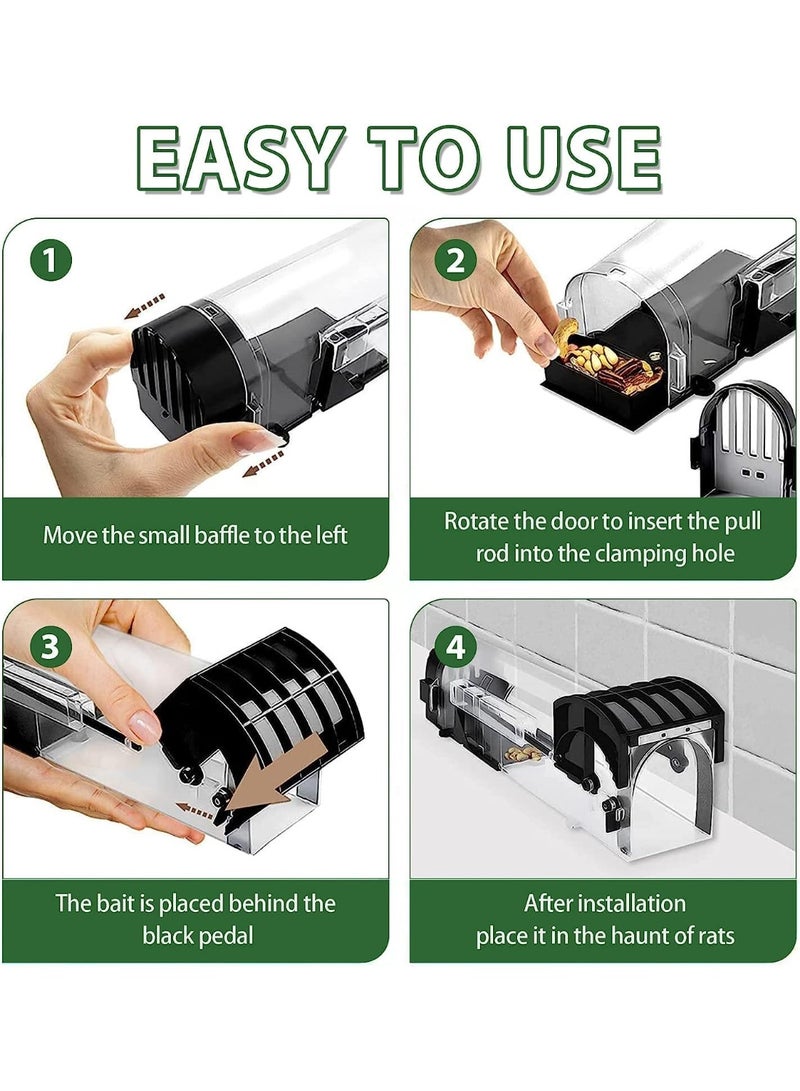 EASY TO USE

1

Move the small baffle to the left

2

Rotate the door to insert the pull rod into the clamping hole

3

The bait is placed behind the black pedal

4

After installation place it in the haunt of rats