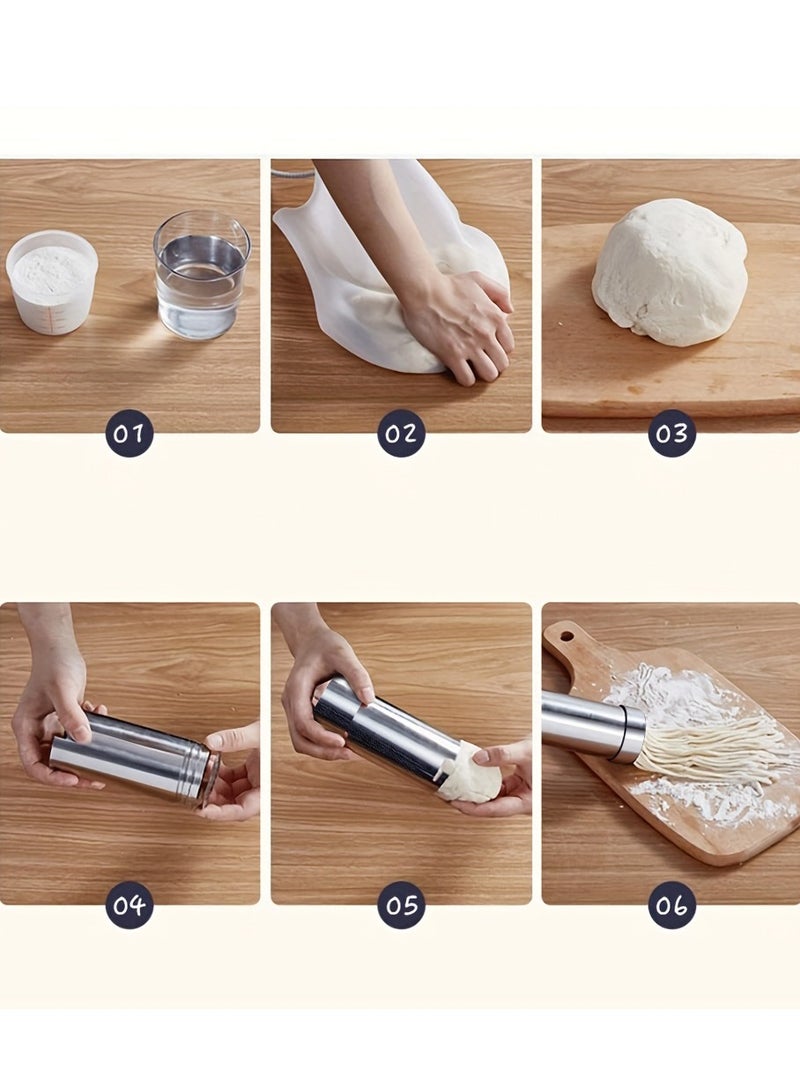 01

02

03

04

05

06