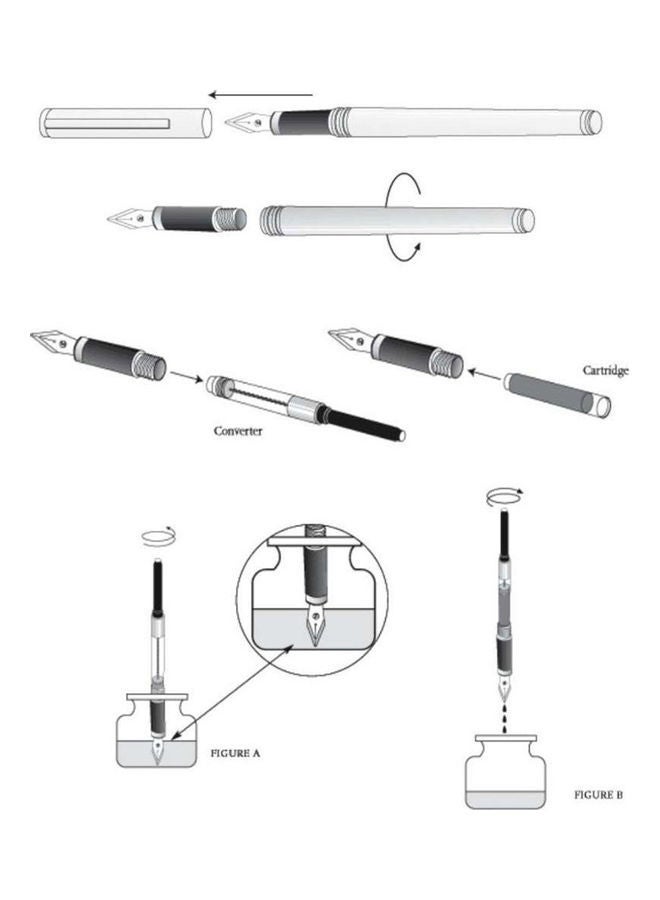 Converter

Cartridge

FIGURE A

FIGURE B