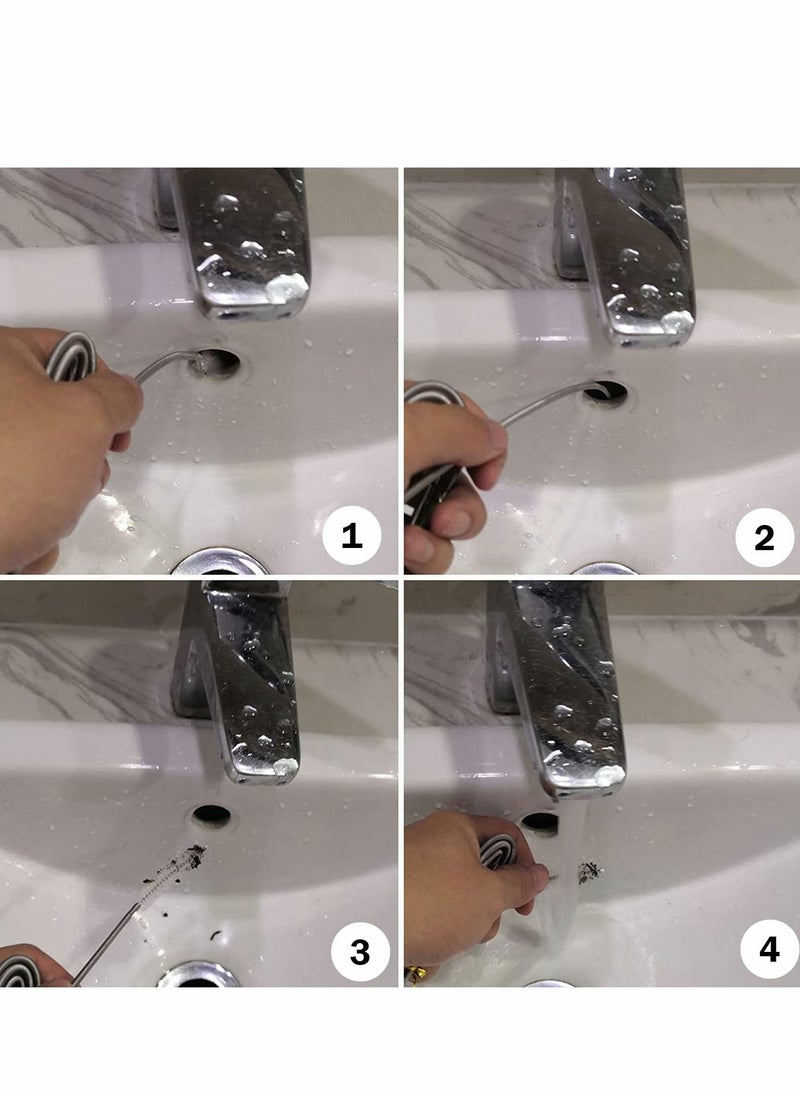 1

2

3

4