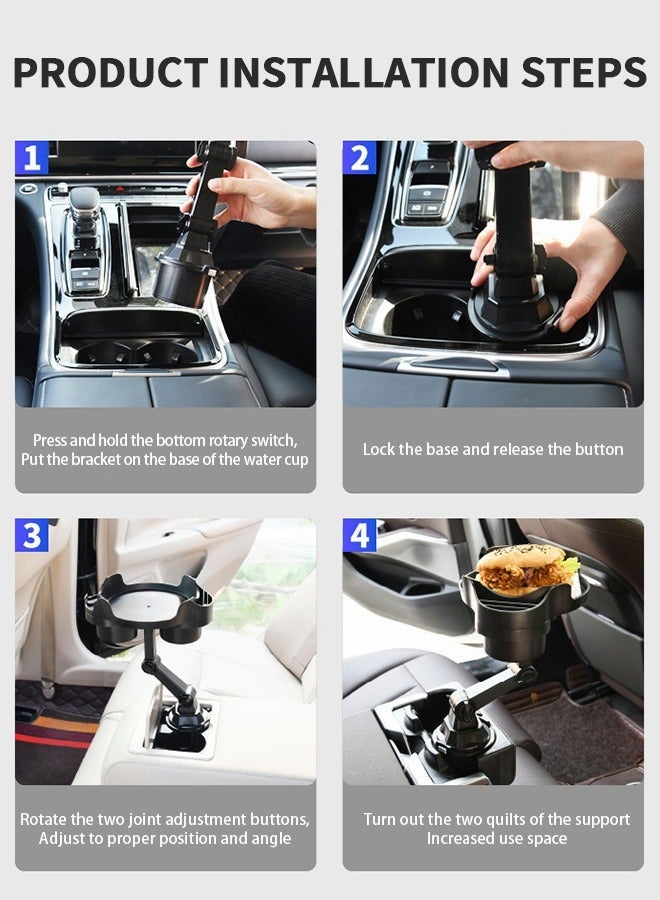 PRODUCT INSTALLATION STEPS

1

Press and hold the bottom rotary switch, Put the bracket on the base of the water cup

2

Lock the base and release the button

3

Rotate the two joint adjustment buttons, Adjust to proper position and angle

4

Turn out the two quilts of the support Increased use space