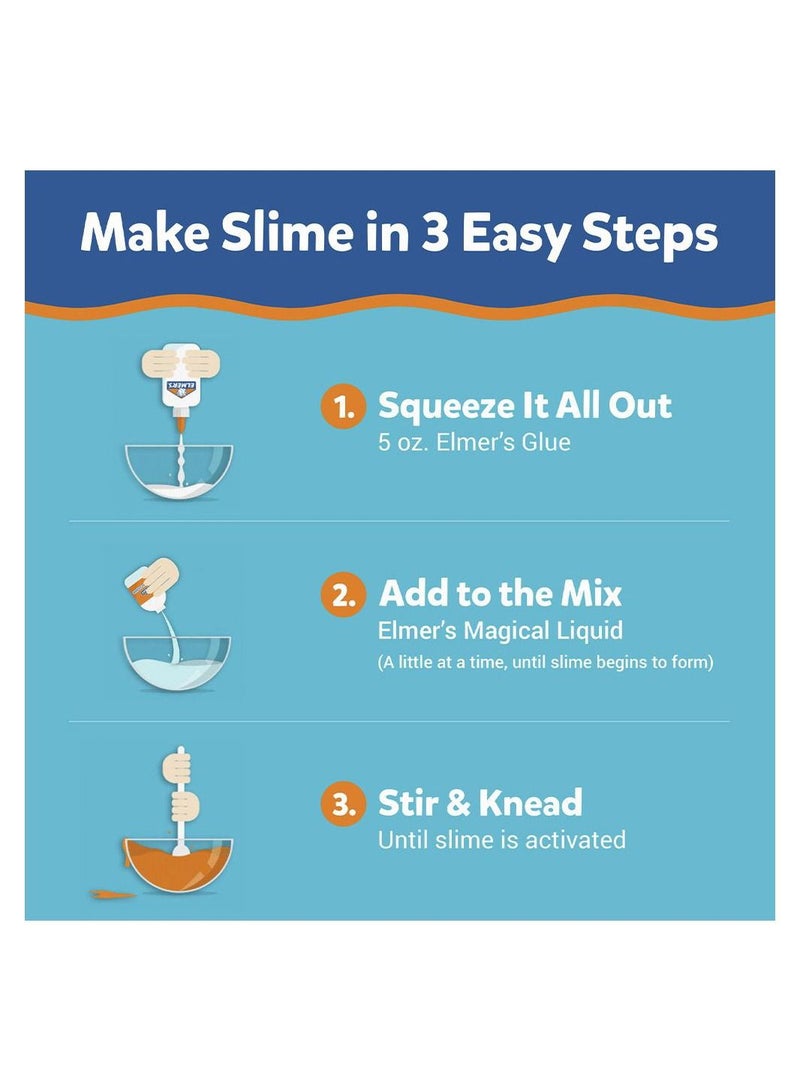 Make Slime in 3 Easy Steps

ELMER'S

1. Squeeze It All Out
5 oz. Elmer's Glue

2. Add to the Mix
Elmer's Magical Liquid
(A little at a time, until slime begins to form)

3. Stir & Knead
Until slime is activated