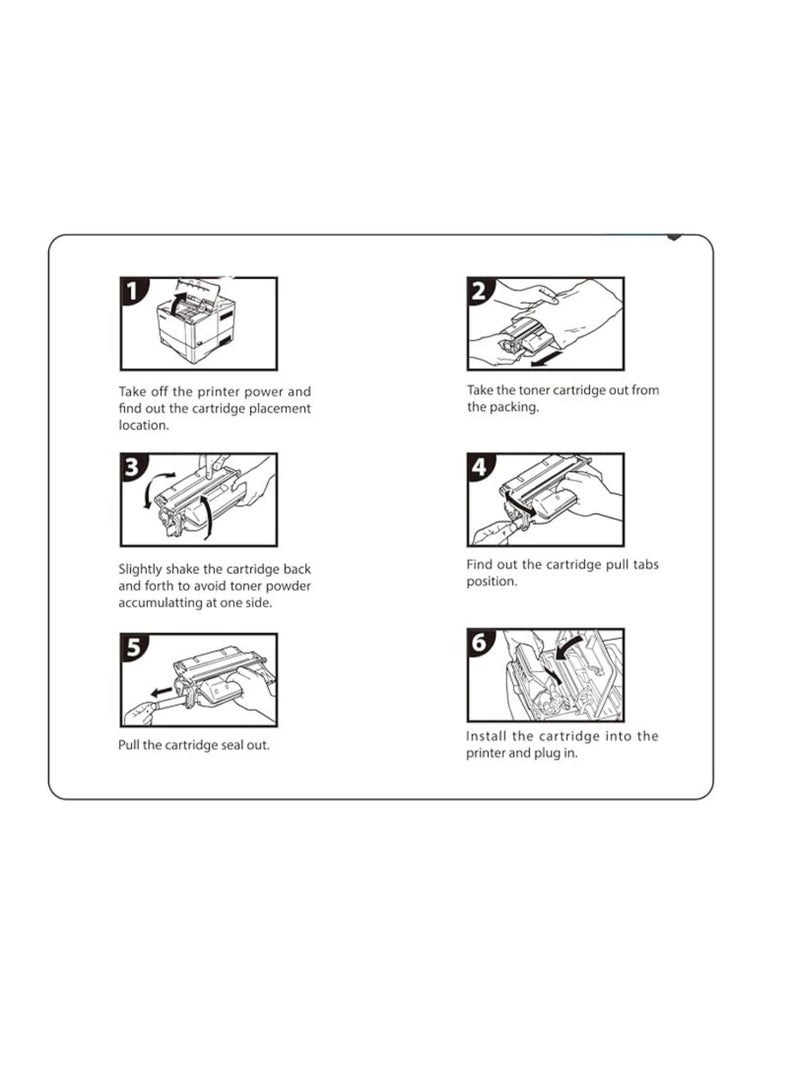 1

Take off the printer power and find out the cartridge placement location.

2

Take the toner cartridge out from the packing.

3

Slightly shake the cartridge back and forth to avoid toner powder accumulatting at one side.

4

Find out the cartridge pull tabs position.

5

Pull the cartridge seal out.

6

Install the cartridge into the printer and plug in.