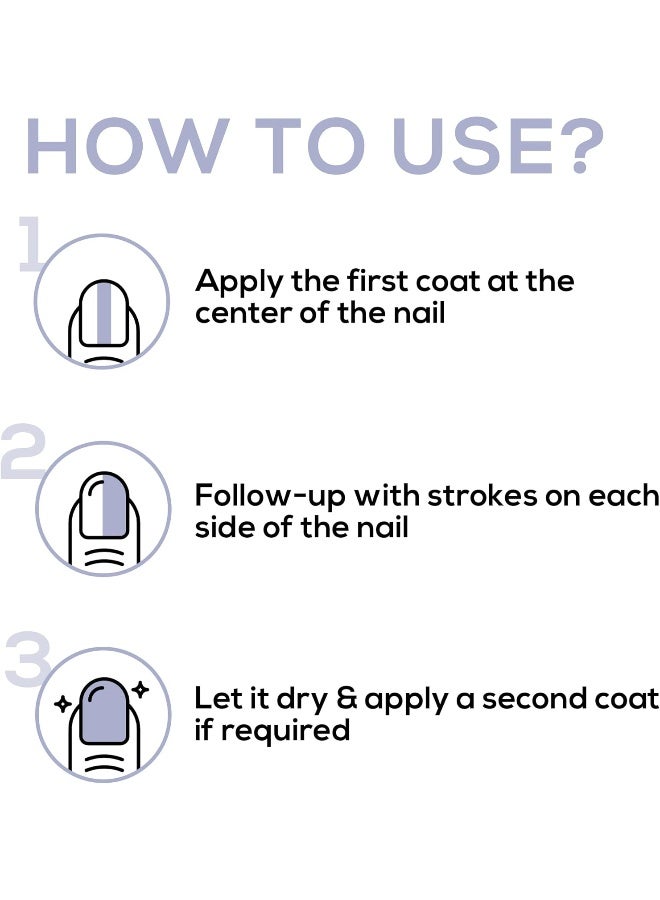 HOW TO USE?

1

Apply the first coat at the center of the nail

2

Follow-up with strokes on each side of the nail

3

Let it dry & apply a second coat if required