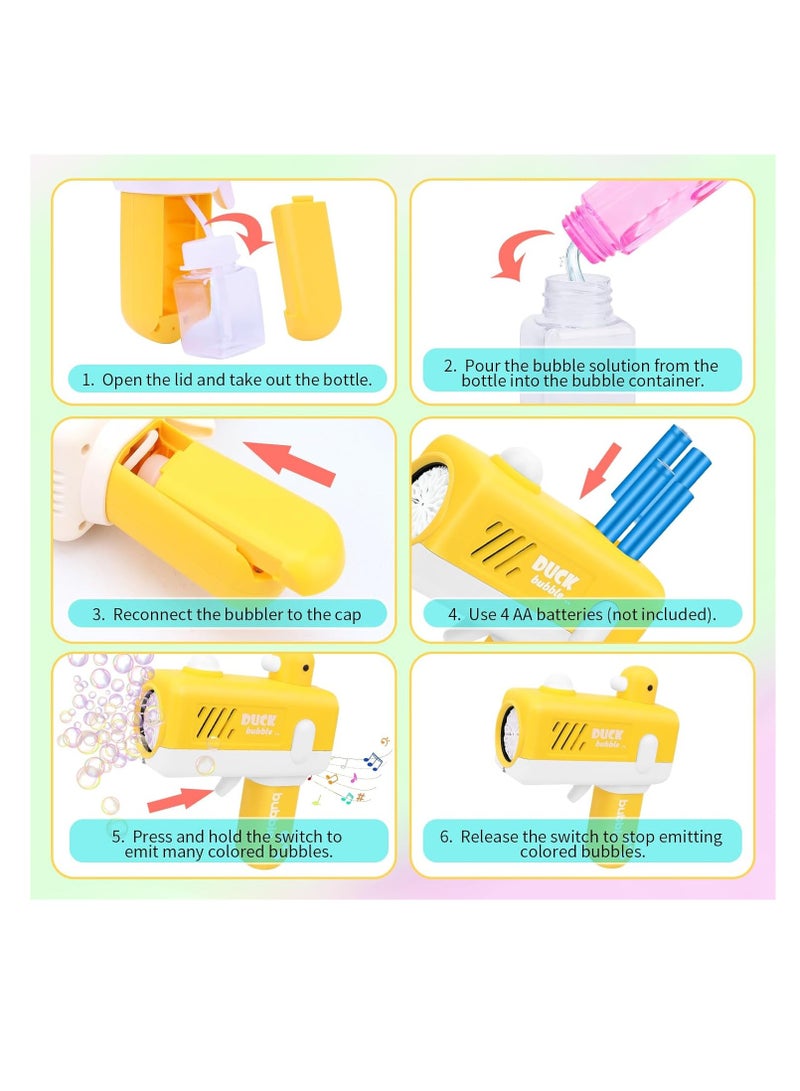 1. Open the lid and take out the bottle.

2. Pour the bubble solution from the bottle into the bubble container.

3. Reconnect the bubbler to the cap

DUCK bubble

4. Use 4 AA batteries (not included).

DUCK bubble

bubble

5. Press and hold the switch to emit many colored bubbles.

DUCK bubble

bubble

6. Release the switch to stop emitting colored bubbles.