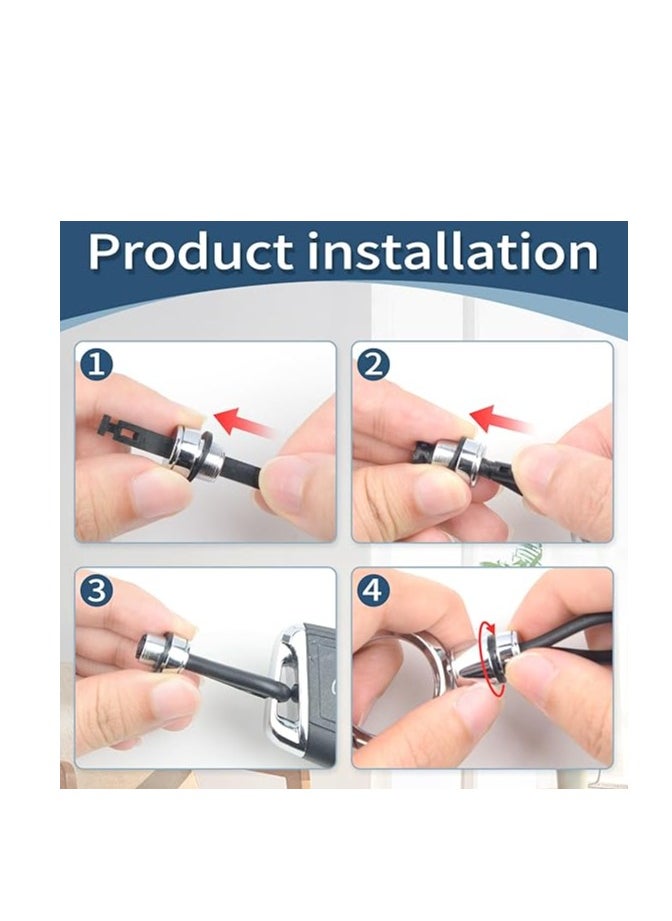 Product installation

1

2

3

4