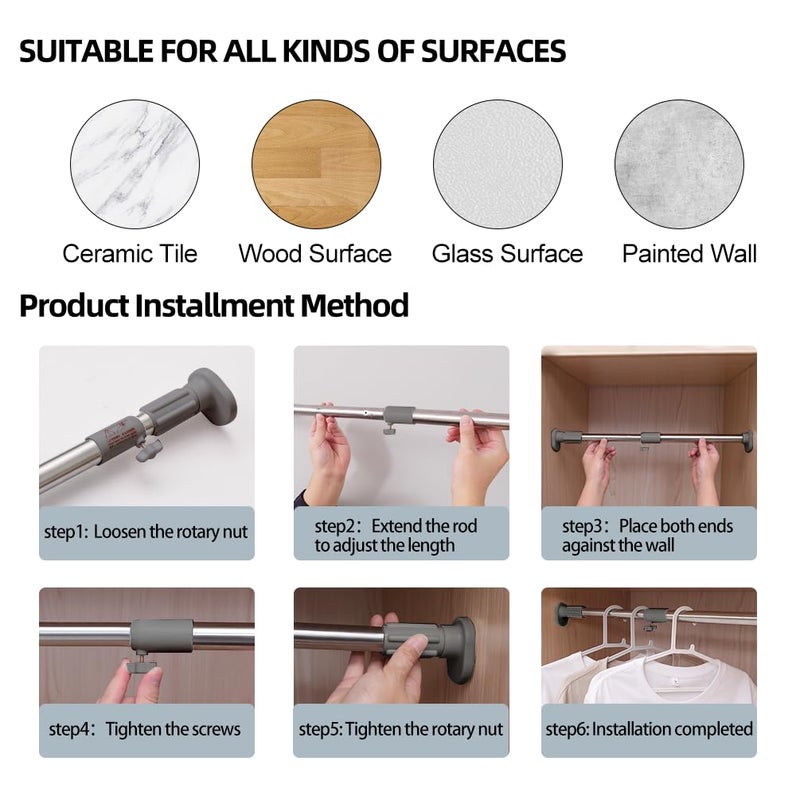 SUITABLE FOR ALL KINDS OF SURFACES

Ceramic Tile

Wood Surface

Glass Surface

Painted Wall

Product Installment Method

step1: Loosen the rotary nut

step2: Extend the rod to adjust the length

step3: Place both ends against the wall

step4: Tighten the screws

step5: Tighten the rotary nut

step6: Installation completed