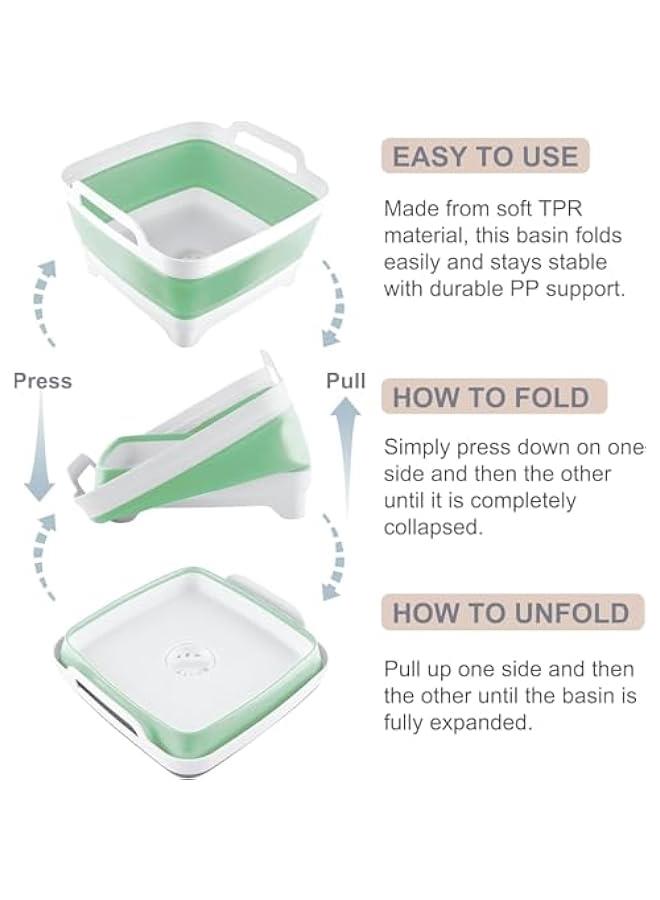 Press

Pull

EASY TO USE

Made from soft TPR material, this basin folds easily and stays stable with durable PP support.

HOW TO FOLD

Simply press down on one side and then the other until it is completely collapsed.

HOW TO UNFOLD

Pull up one side and then the other until the basin is fully expanded.