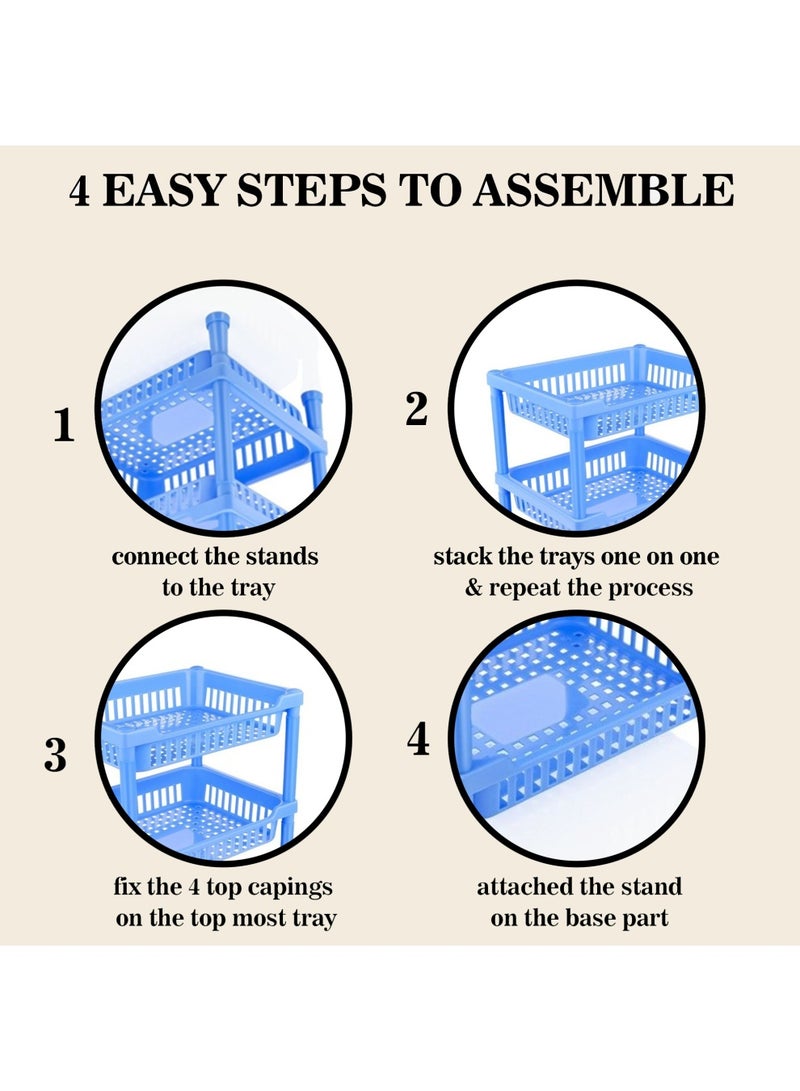 4 EASY STEPS TO ASSEMBLE

1

connect the stands to the tray

2

stack the trays one on one & repeat the process

3

fix the 4 top capings on the top most tray

4

attached the stand on the base part