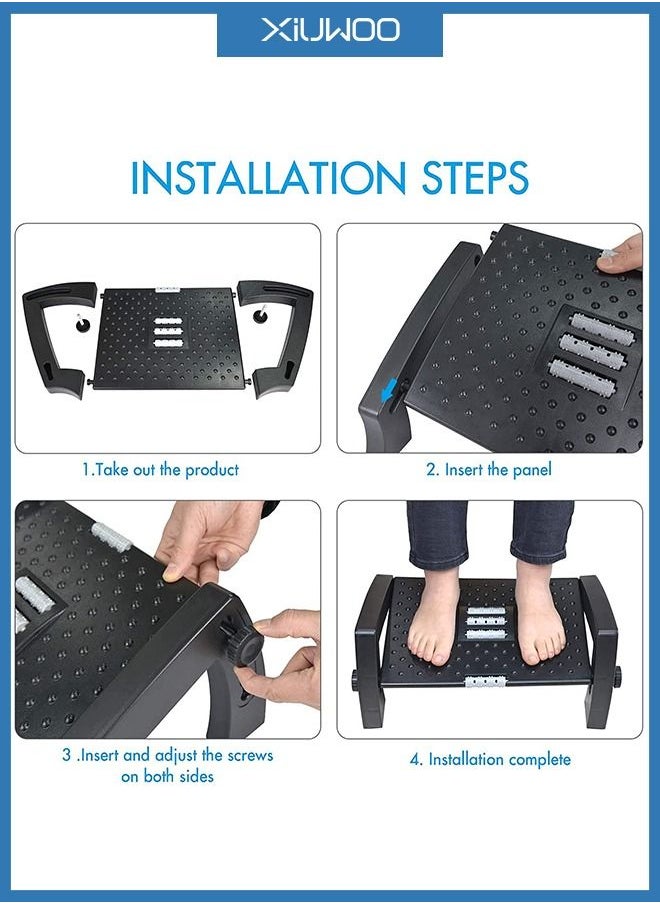 XIUWOO

INSTALLATION STEPS

1.Take out the product

2. Insert the panel

3 .Insert and adjust the screws on both sides

4. Installation complete