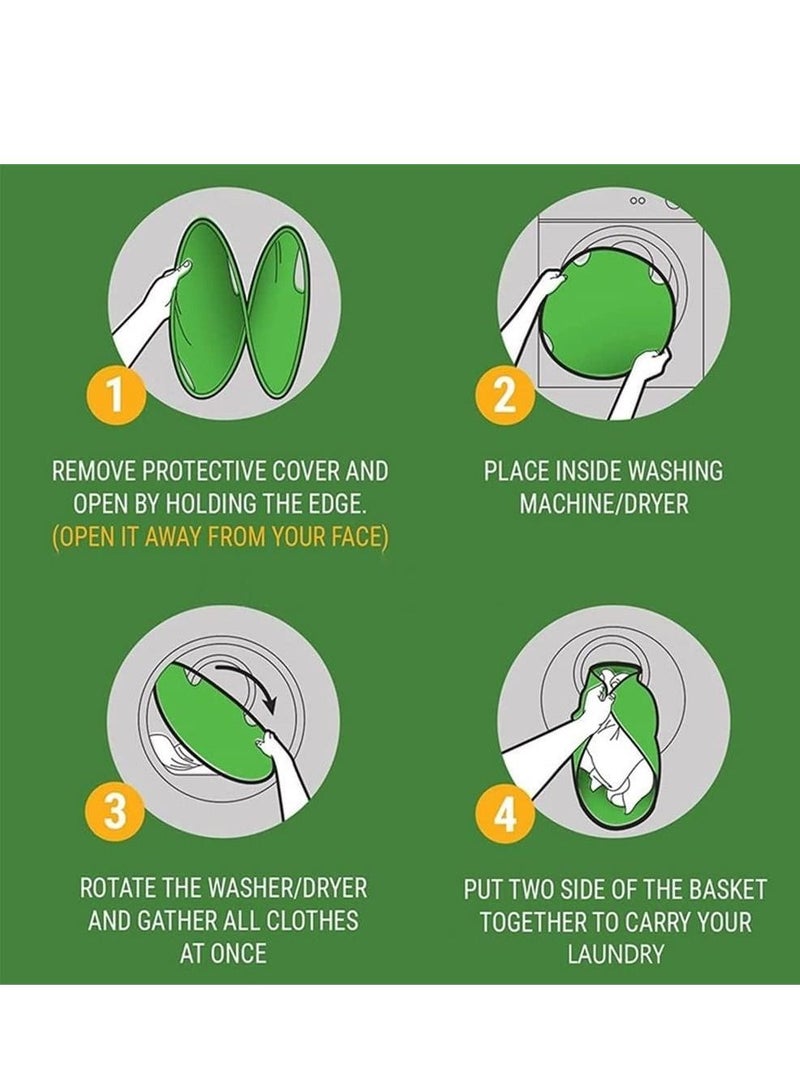 1

REMOVE PROTECTIVE COVER AND OPEN BY HOLDING THE EDGE.
(OPEN IT AWAY FROM YOUR FACE)

2

PLACE INSIDE WASHING MACHINE/DRYER

3

ROTATE THE WASHER/DRYER AND GATHER ALL CLOTHES AT ONCE

4

PUT TWO SIDE OF THE BASKET TOGETHER TO CARRY YOUR LAUNDRY