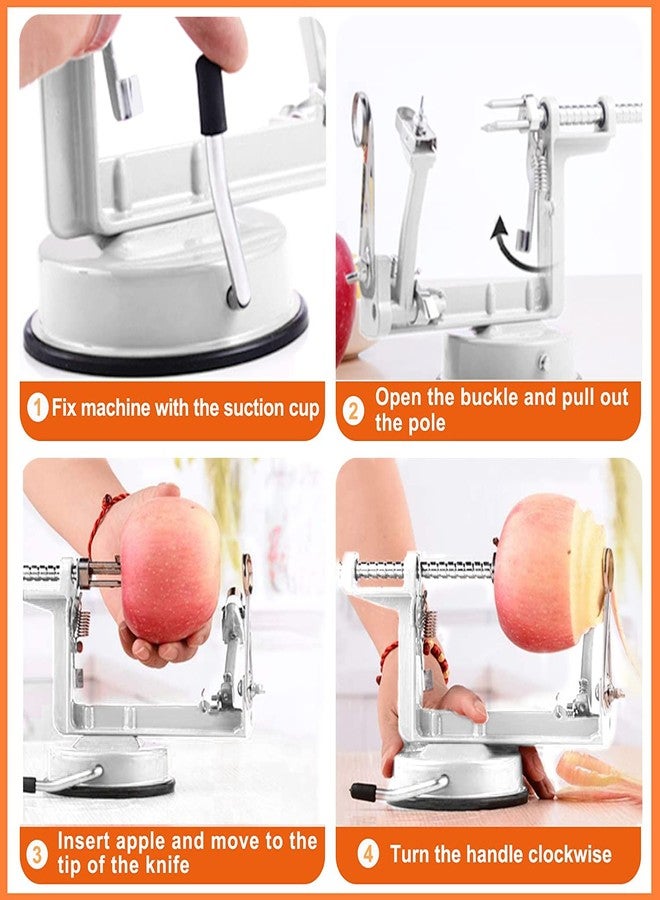 1 Fix machine with the suction cup

2 Open the buckle and pull out the pole

3 Insert apple and move to the tip of the knife

4 Turn the handle clockwise