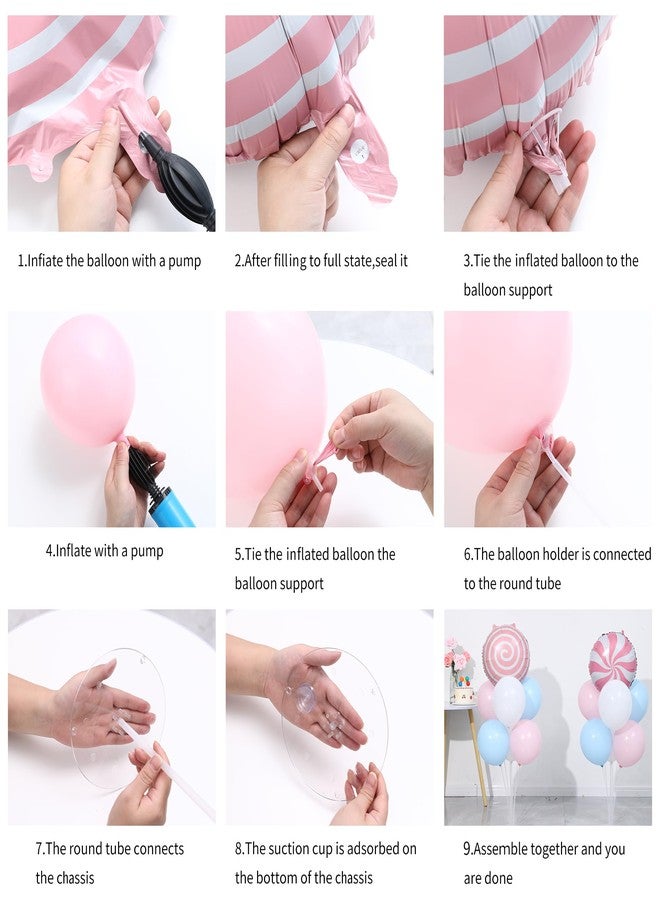 1.Infiate the balloon with a pump

2.After filling to full state,seal it

3.Tie the inflated balloon to the balloon support

4.Inflate with a pump

5.Tie the inflated balloon the balloon support

6.The balloon holder is connected to the round tube

7.The round tube connects the chassis

8.The suction cup is adsorbed on the bottom of the chassis

9.Assemble together and you are done