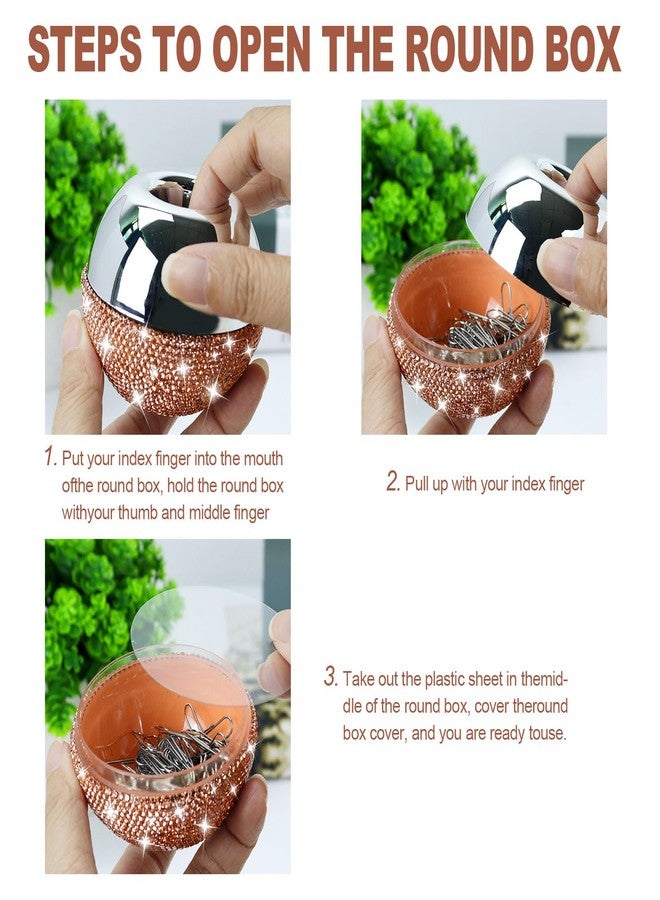 STEPS TO OPEN THE ROUND BOX

1. Put your index finger into the mouth ofthe round box, hold the round box withyour thumb and middle finger

2. Pull up with your index finger

3. Take out the plastic sheet in themiddle of the round box, cover theround box cover, and you are ready touse.