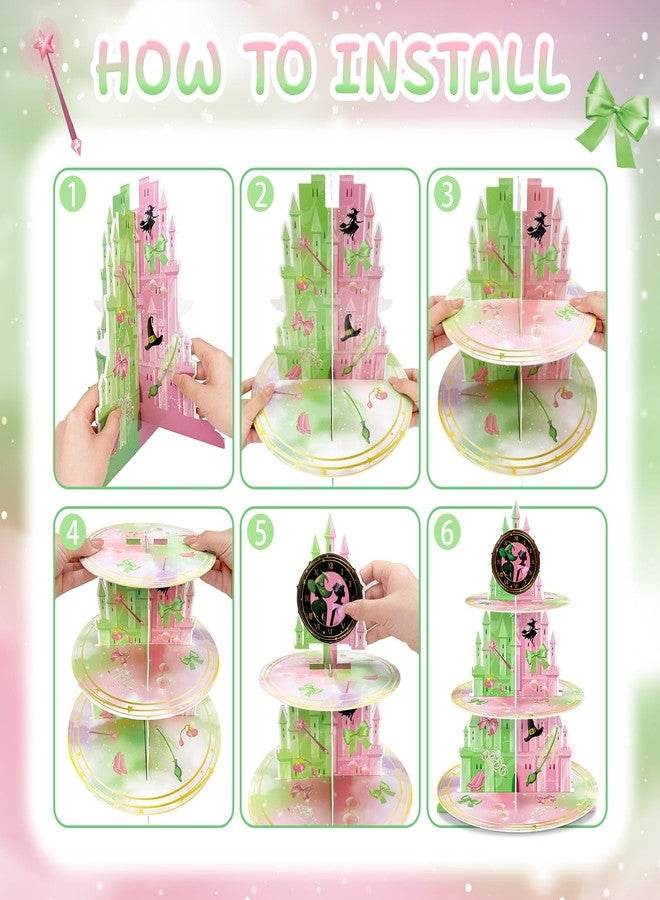 HOW TO INSTALL

1

2

3

4

5

6