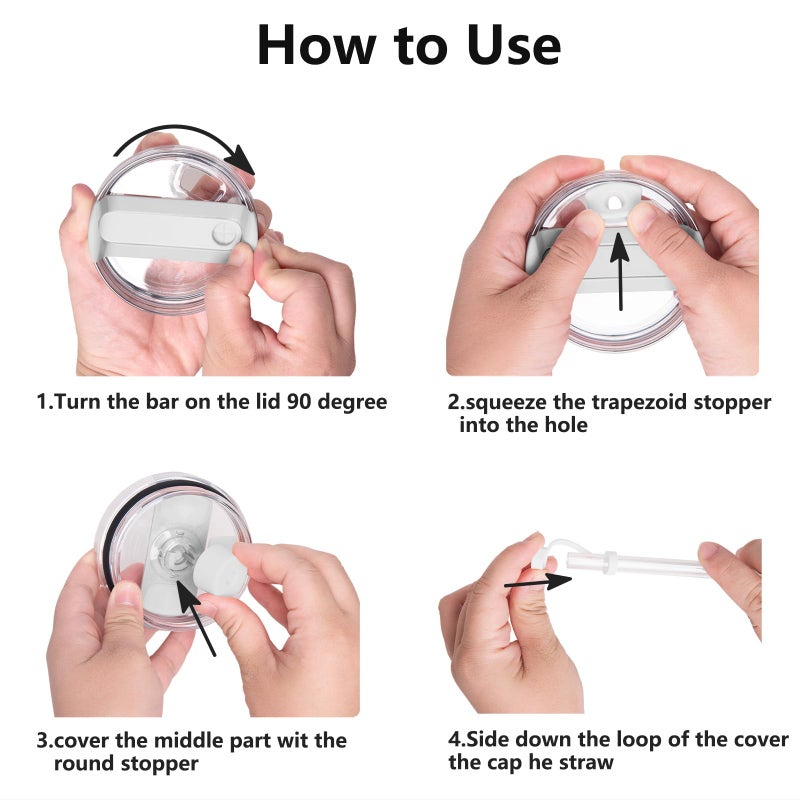 How to Use

1.Turn the bar on the lid 90 degree

2.squeeze the trapezoid stopper into the hole

3.cover the middle part wit the round stopper

4.Side down the loop of the cover the cap he straw