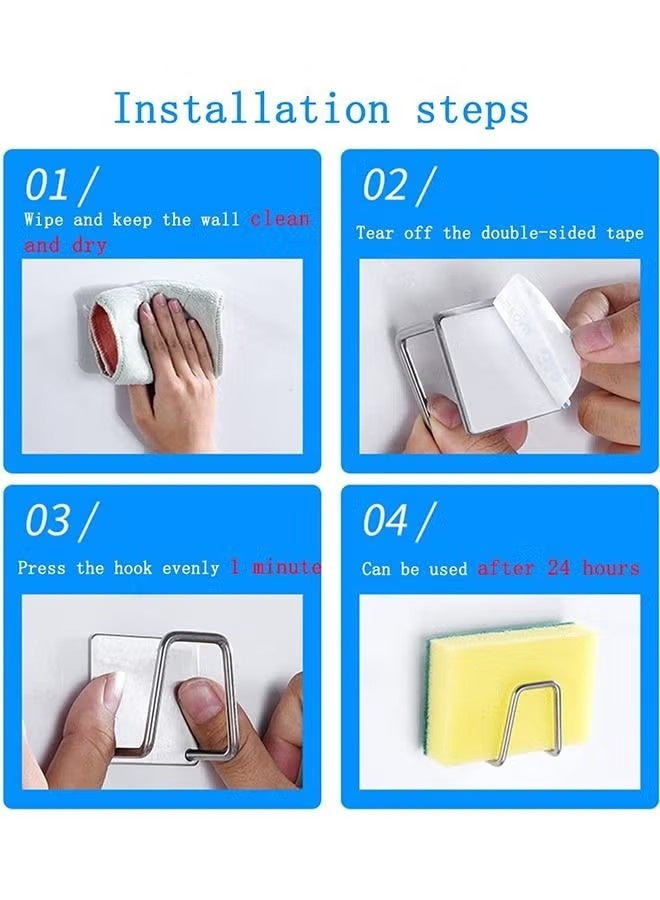 Installation steps

01/
Wipe and keep the wall clean and dry

02/
Tear off the double-sided tape

03/
Press the hook evenly 1 minute

04/
Can be used after 24 hours