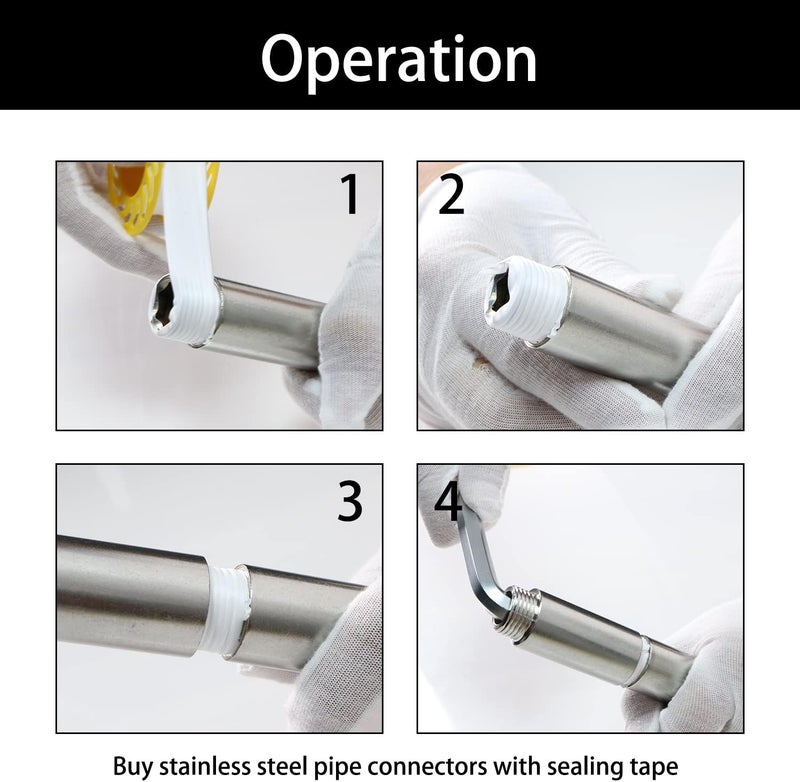 Operation

1

2

3

4

Buy stainless steel pipe connectors with sealing tape