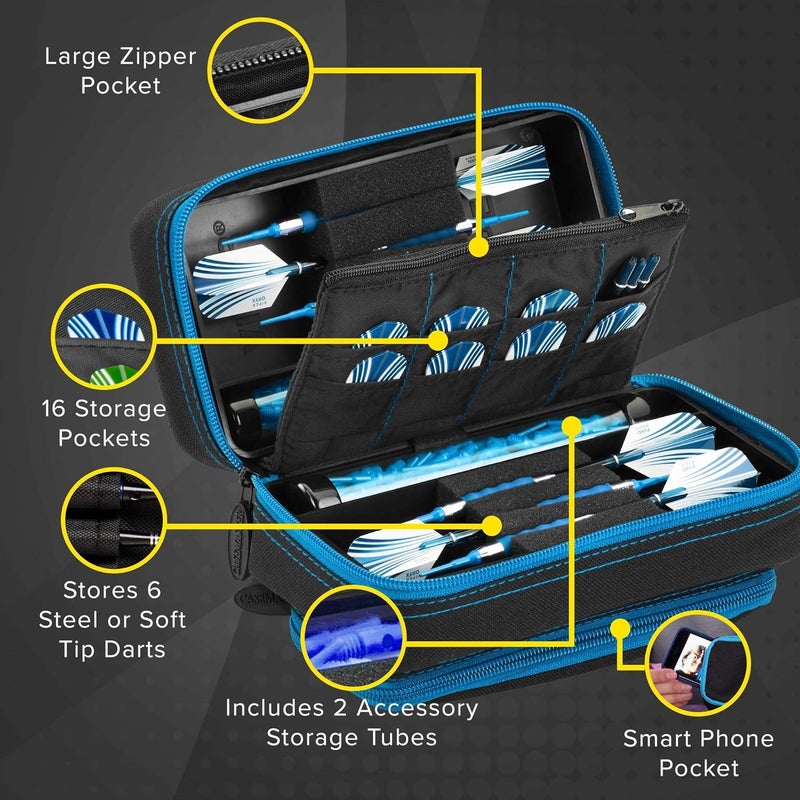 Large Zipper Pocket

16 Storage Pockets

Stores 6 Steel or Soft Tip Darts

Includes 2 Accessory Storage Tubes

Smart Phone Pocket