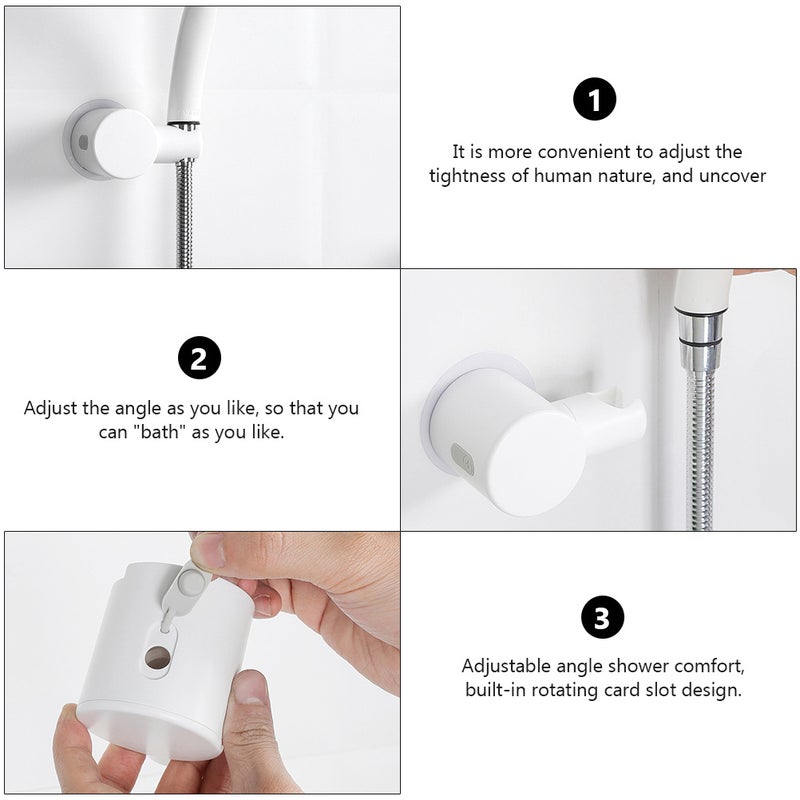 1

It is more convenient to adjust the tightness of human nature, and uncover

2

Adjust the angle as you like, so that you can "bath" as you like.

3

Adjustable angle shower comfort, built-in rotating card slot design.