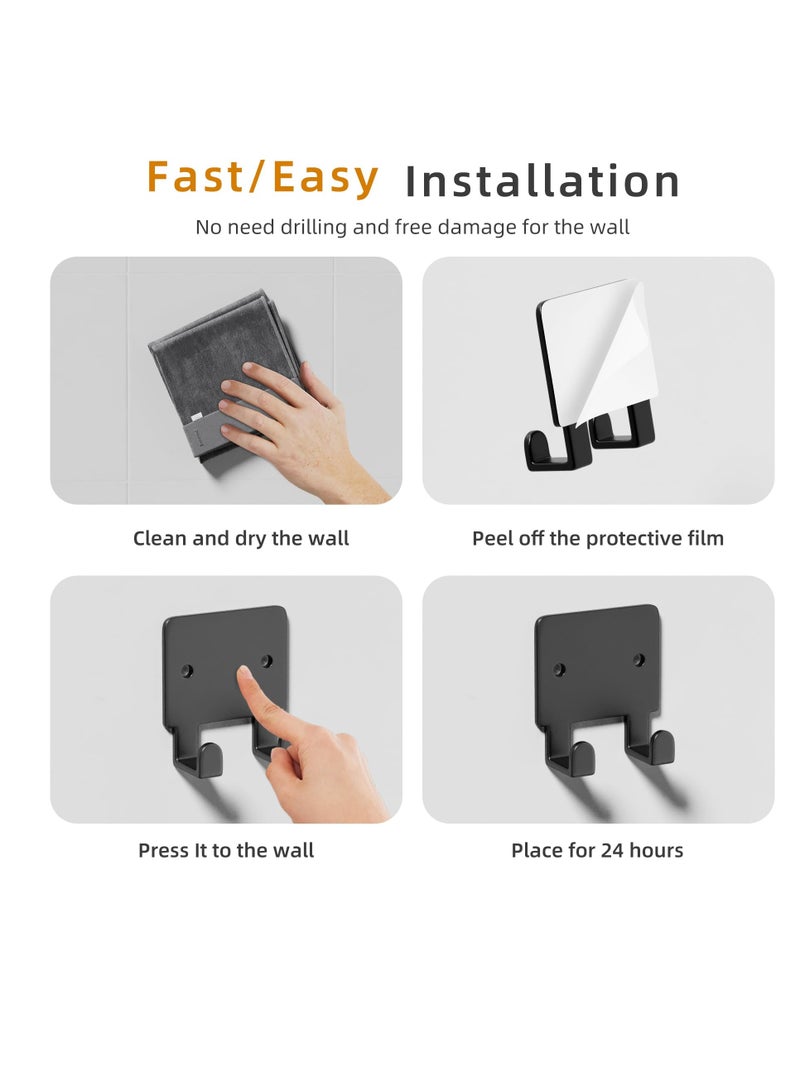 Fast/Easy Installation

No need drilling and free damage for the wall

Clean and dry the wall

Peel off the protective film

Press It to the wall

Place for 24 hours