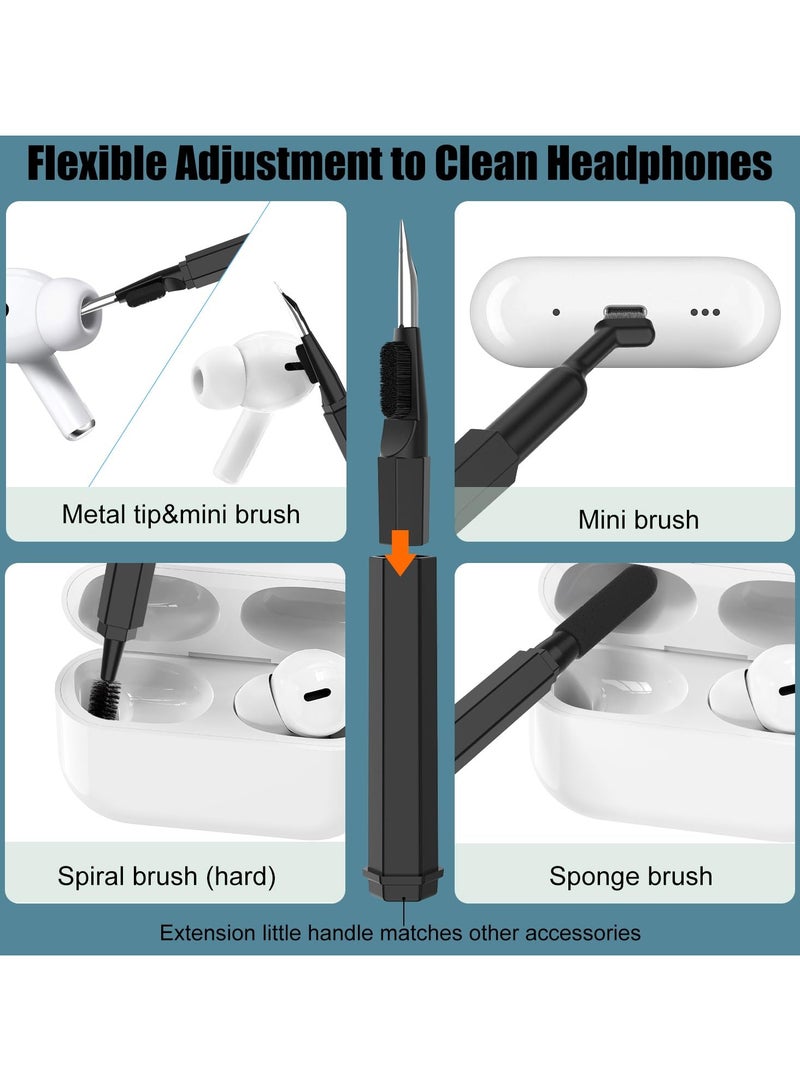 Flexible Adjustment to Clean Headphones

Metal tip&mini brush

Mini brush

Spiral brush (hard)

Sponge brush

Extension little handle matches other accessories