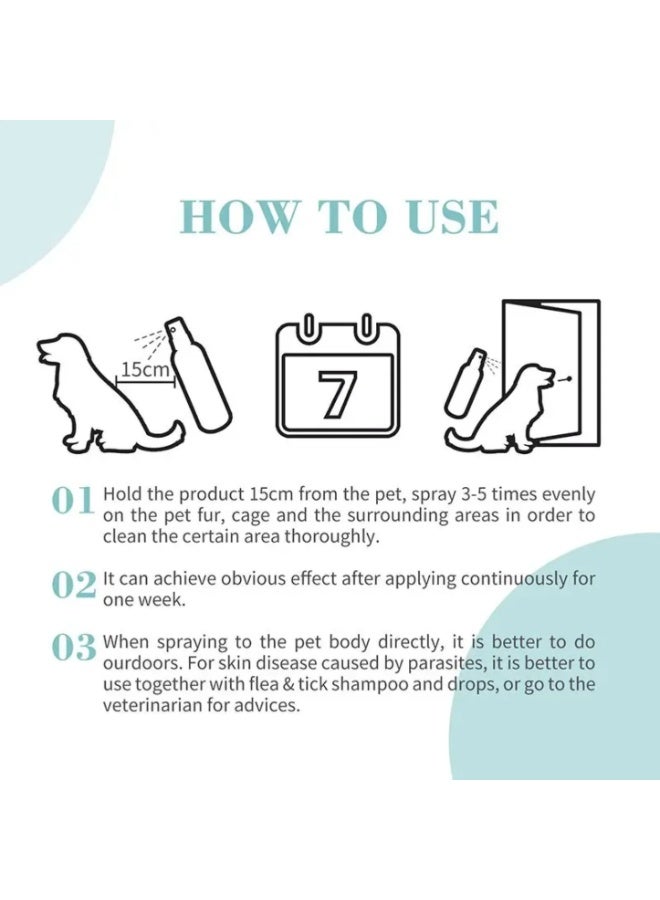 HOW TO USE

15cm

7

01 Hold the product 15cm from the pet, spray 3-5 times evenly on the pet fur, cage and the surrounding areas in order to clean the certain area thoroughly.

02 It can achieve obvious effect after applying continuously for one week.

03 When spraying to the pet body directly, it is better to do ourdoors. For skin disease caused by parasites, it is better to use together with flea & tick shampoo and drops, or go to the veterinarian for advices.