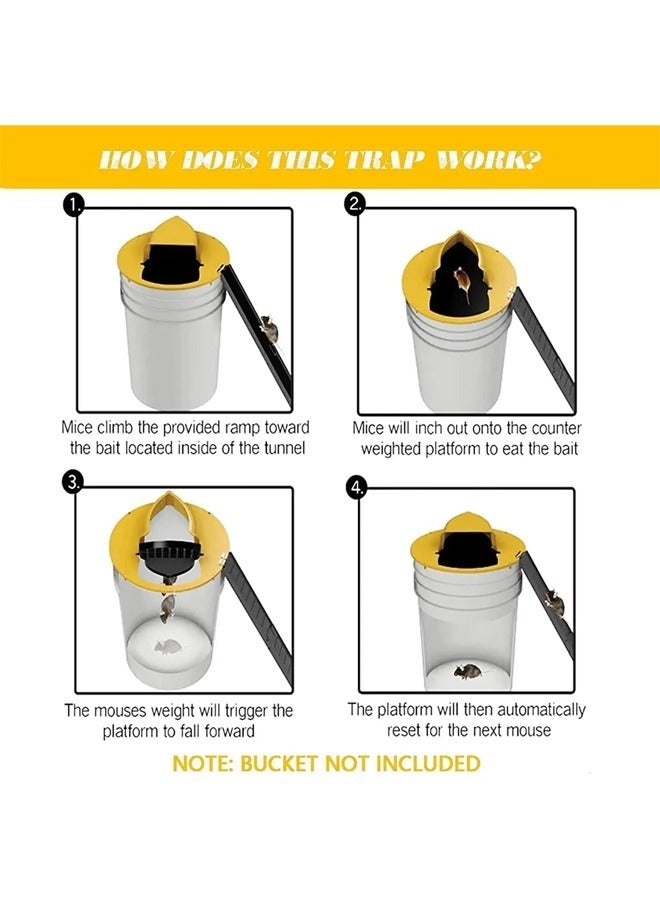 HOW DOES THIS TRAP WORK?

1.

Mice climb the provided ramp toward the bait located inside of the tunnel

2.

Mice will inch out onto the counter weighted platform to eat the bait

3.

The mouses weight will trigger the platform to fall forward

4.

The platform will then automatically reset for the next mouse

NOTE: BUCKET NOT INCLUDED