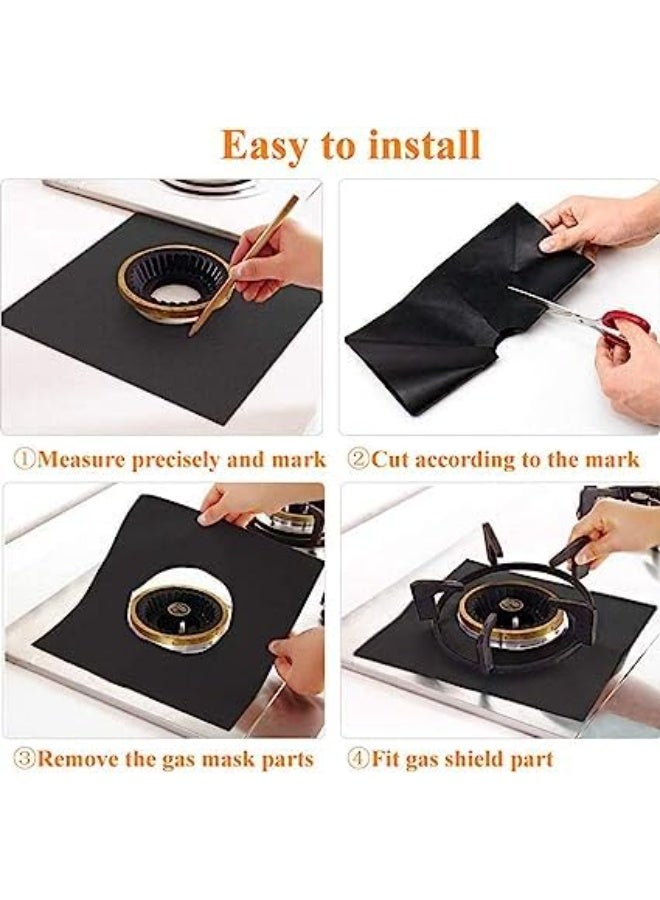 Easy to install

①Measure precisely and mark

②Cut according to the mark

③Remove the gas mask parts

④Fit gas shield part