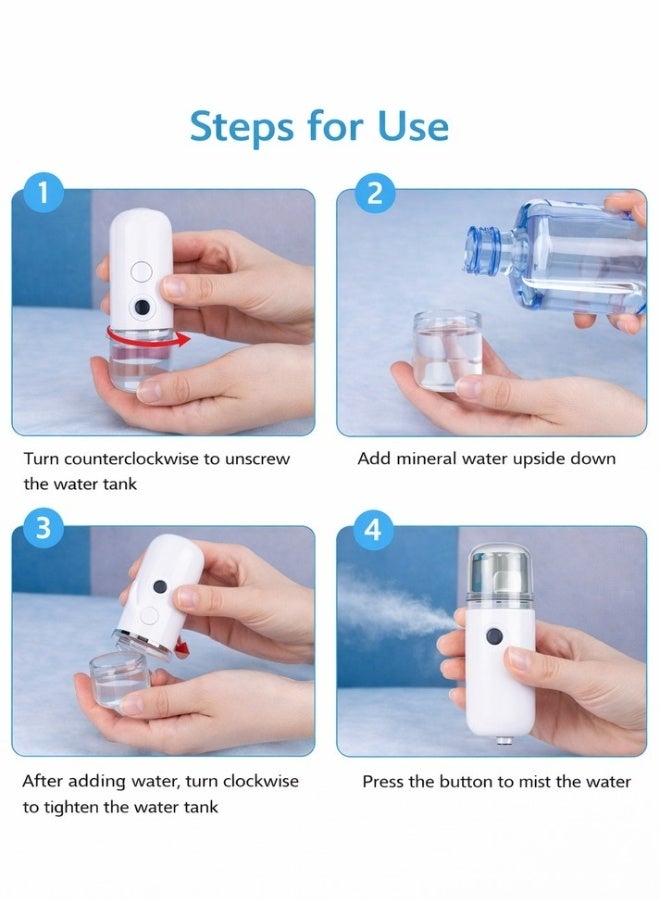 Steps for Use

1

Turn counterclockwise to unscrew the water tank

2

Add mineral water upside down

3

After adding water, turn clockwise to tighten the water tank

4

Press the button to mist the water