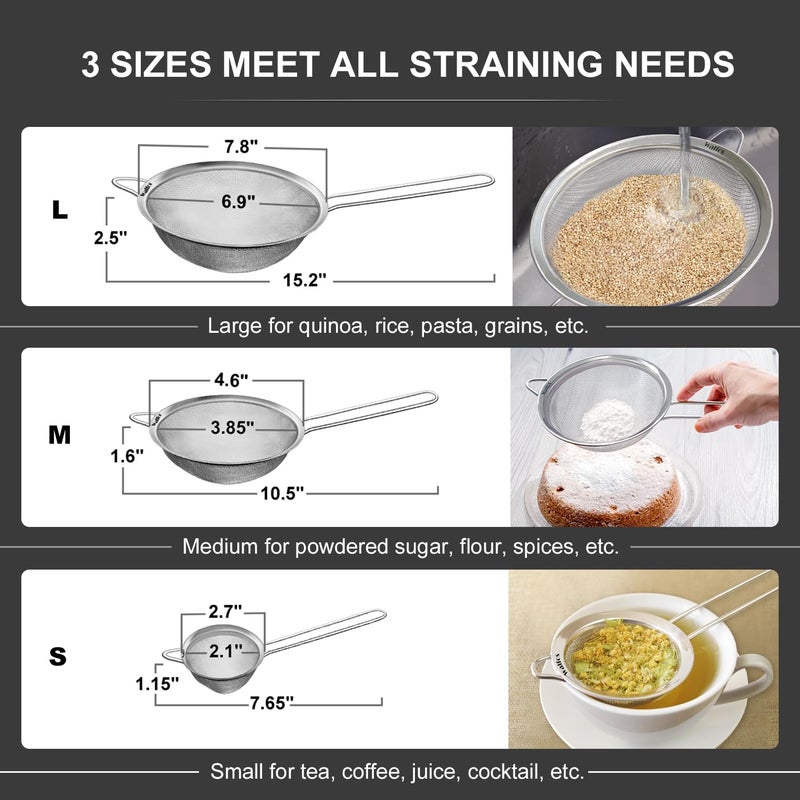 3 SIZES MEET ALL STRAINING NEEDS

L

7.8"

6.9"

2.5"

15.2"

Large for quinoa, rice, pasta, grains, etc.

M

4.6"

3.85"

1.6"

10.5"

Medium for powdered sugar, flour, spices, etc.

S

2.7"

2.1"

1.15"

7.65"

Small for tea, coffee, juice, cocktail, etc.