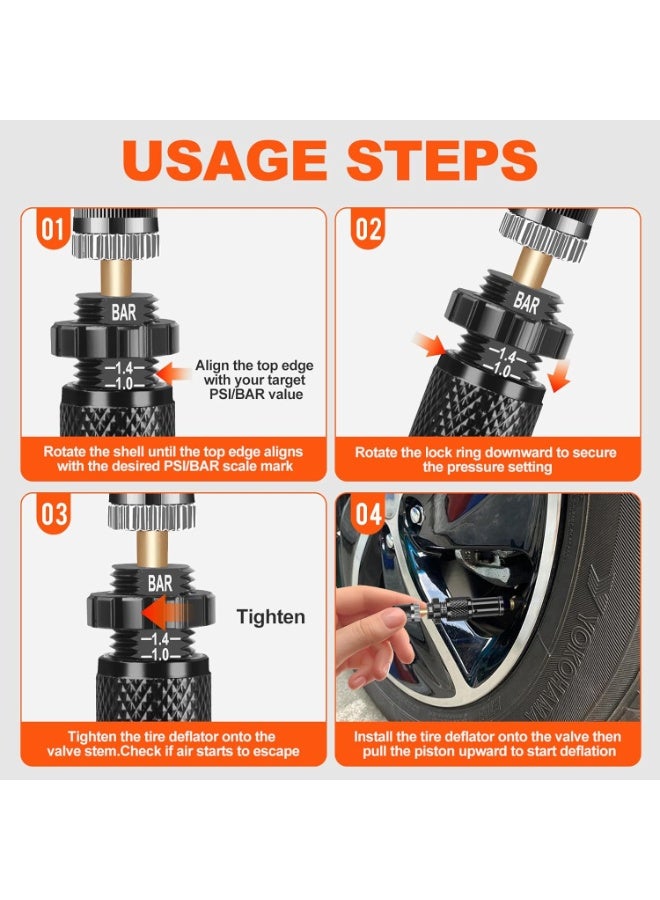 USAGE STEPS

01

BAR

1.4
1.0

Align the top edge with your target PSI/BAR value

Rotate the shell until the top edge aligns with the desired PSI/BAR scale mark

02

BAR

1.4
1.0

Rotate the lock ring downward to secure the pressure setting

03

BAR

1.4
1.0

Tighten

Tighten the tire deflator onto the valve stem.Check if air starts to escape

04

YOKOHAMA

Install the tire deflator onto the valve then pull the piston upward to start deflation