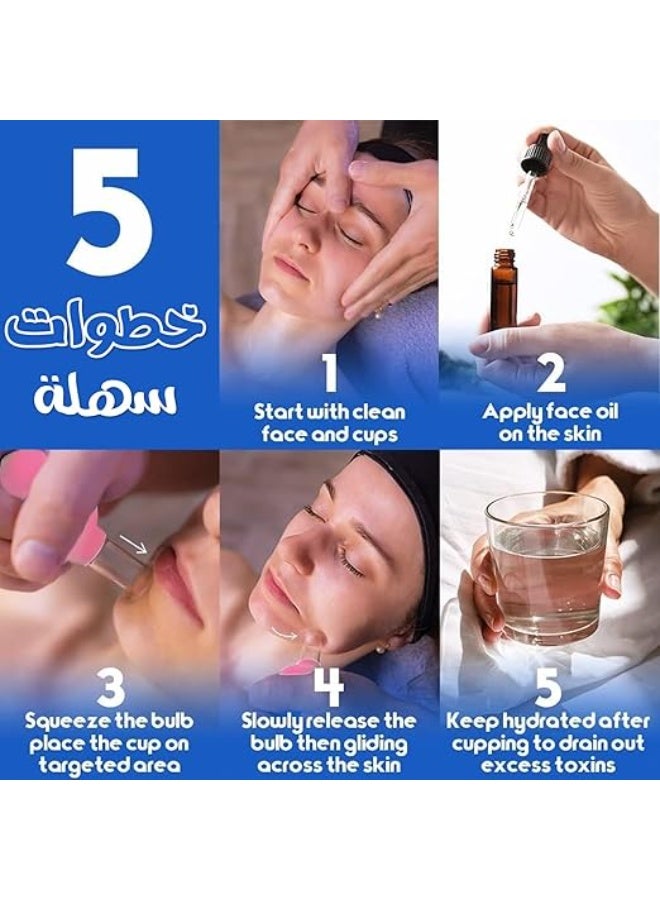 5
خطوات
سهلة

1
Start with clean face and cups

2
Apply face oil on the skin

3
Squeeze the bulb place the cup on targeted area

4
Slowly release the bulb then gliding across the skin

5
Keep hydrated after cupping to drain out excess toxins