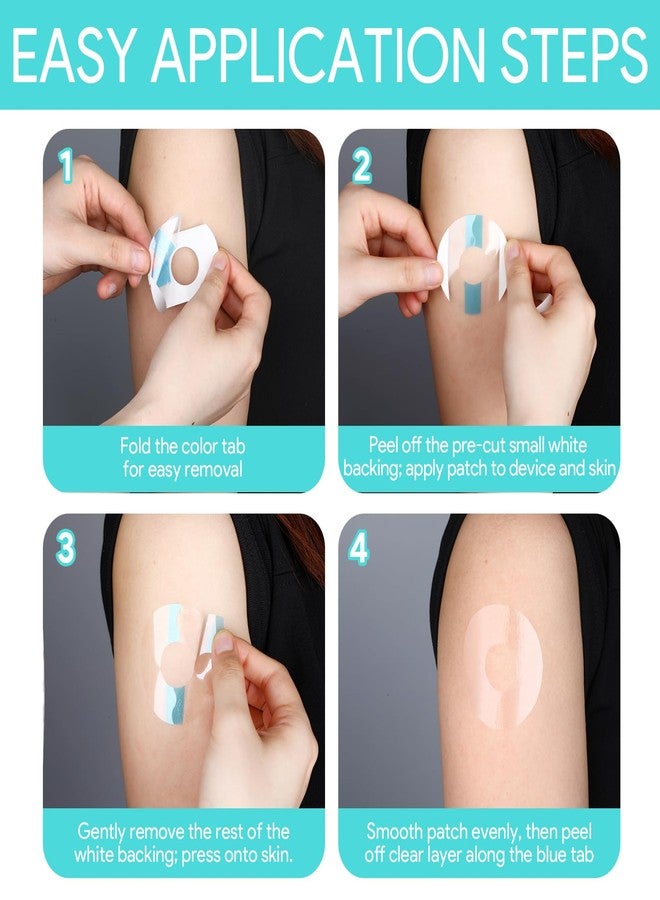 EASY APPLICATION STEPS

1

Fold the color tab for easy removal

2

Peel off the pre-cut small white backing; apply patch to device and skin

3

Gently remove the rest of the white backing; press onto skin.

4

Smooth patch evenly, then peel off clear layer along the blue tab