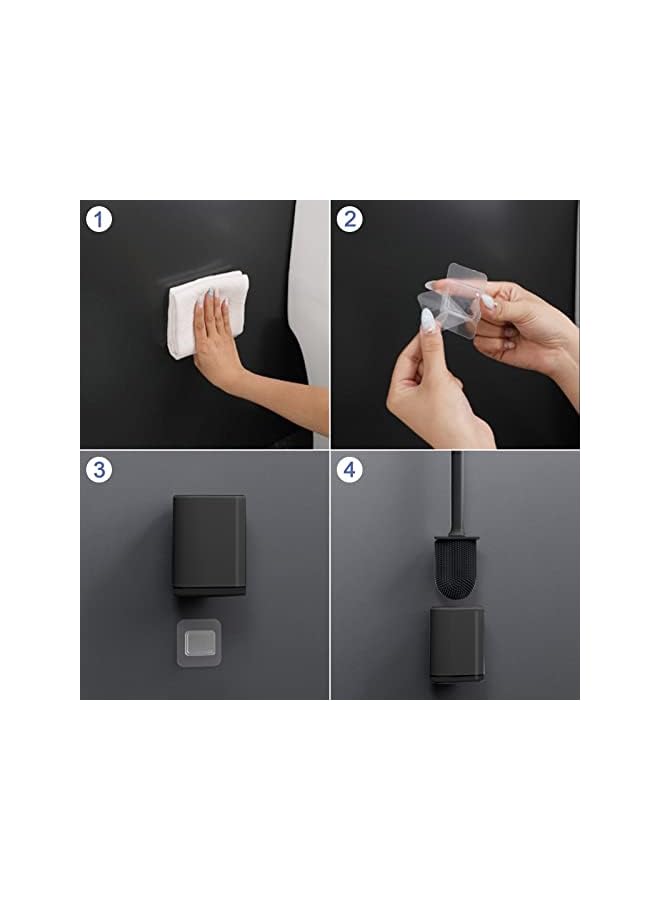 1

2

3

4