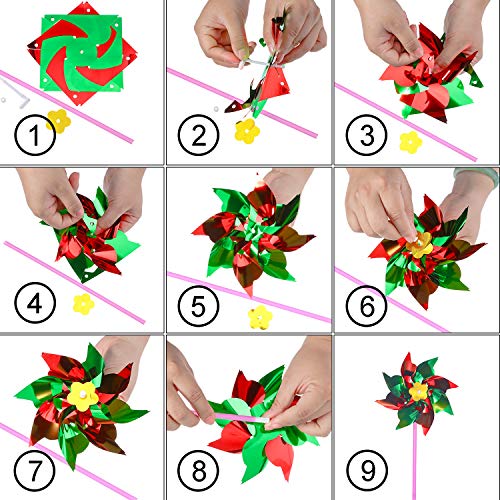 1

2

3

4

5

6

7

8

9