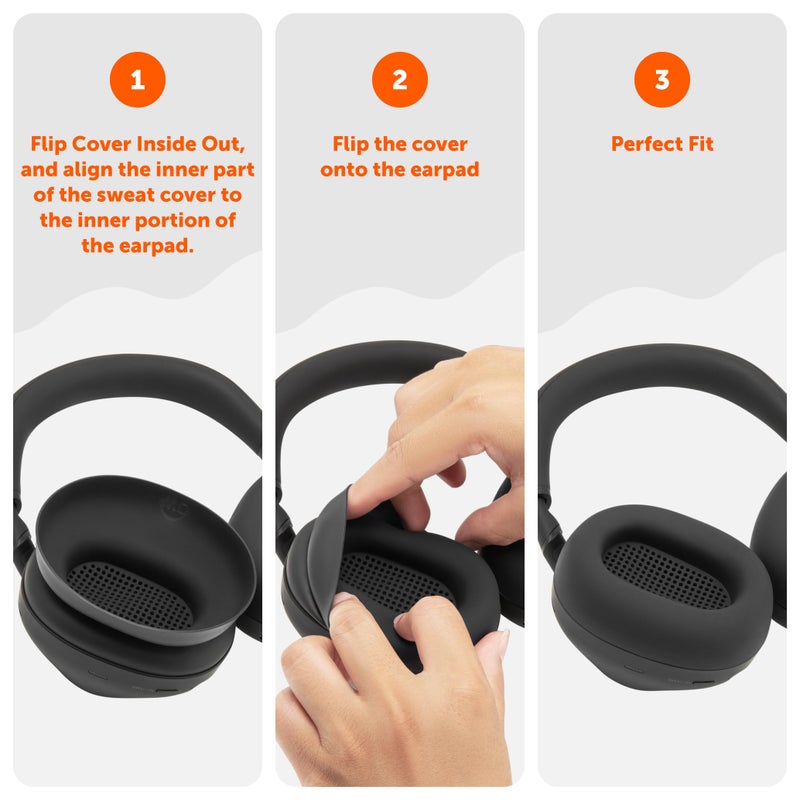 1

Flip Cover Inside Out, and align the inner part of the sweat cover to the inner portion of the earpad.

2

Flip the cover onto the earpad

3

Perfect Fit