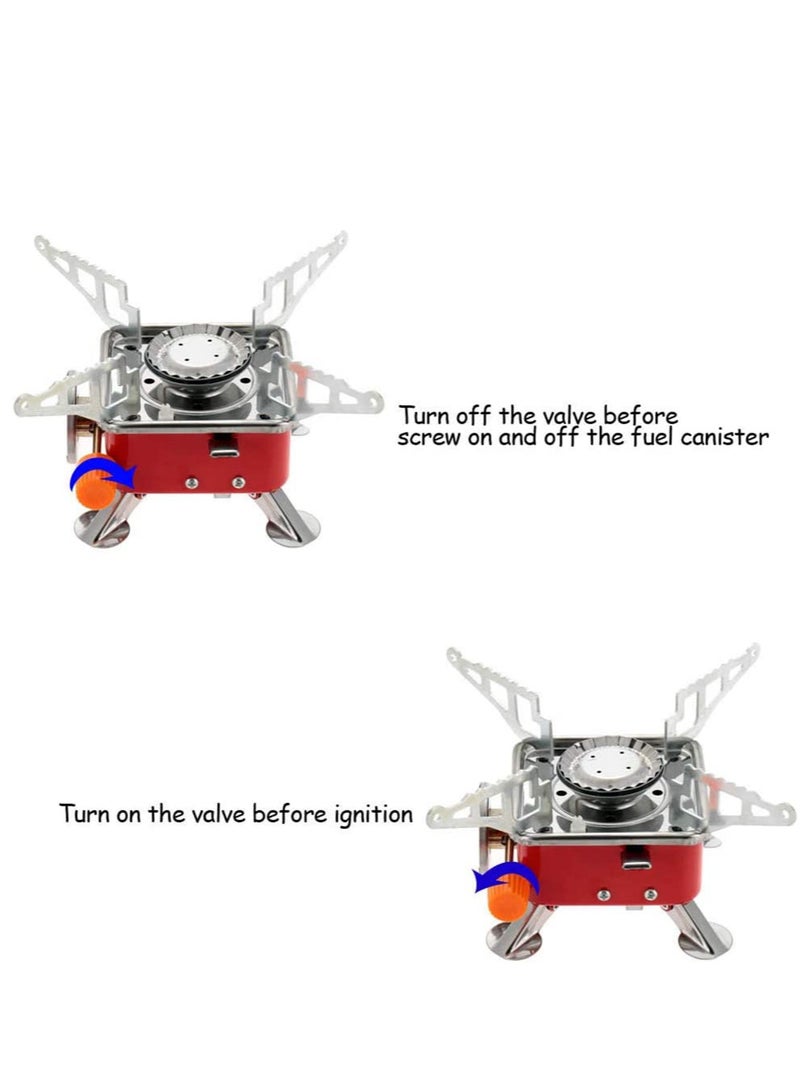 Turn off the valve before screw on and off the fuel canister

Turn on the valve before ignition