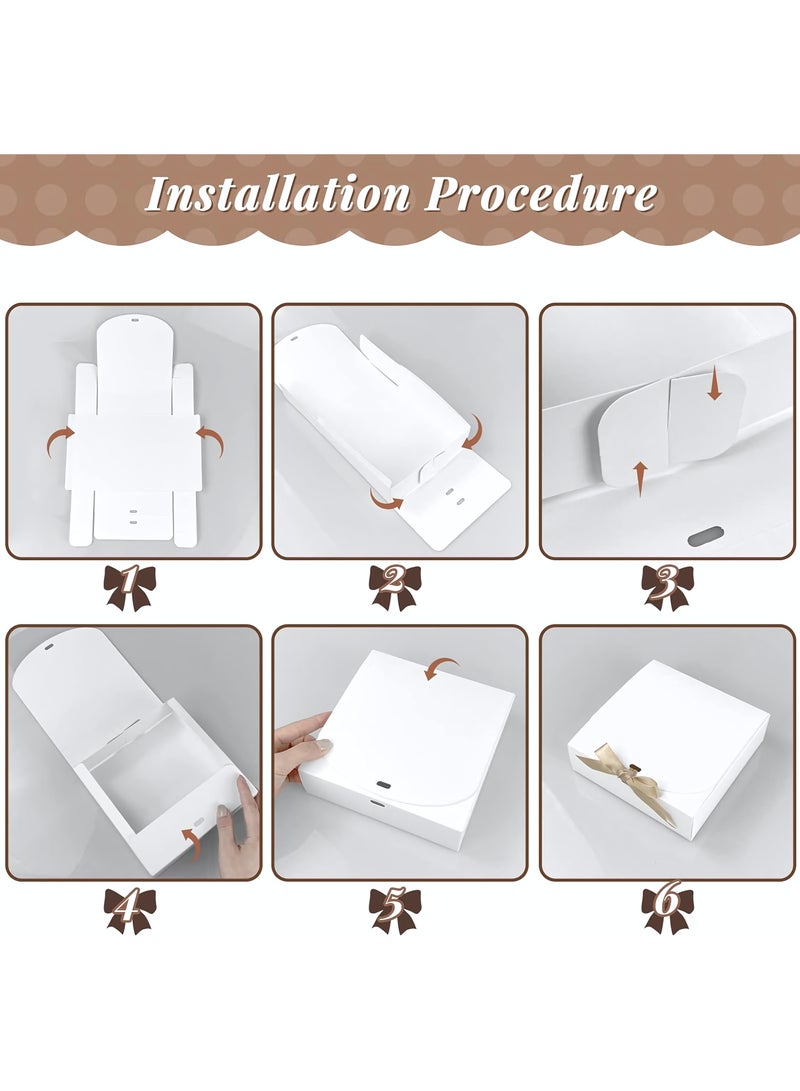 Installation Procedure

1

2

3

4

5

6