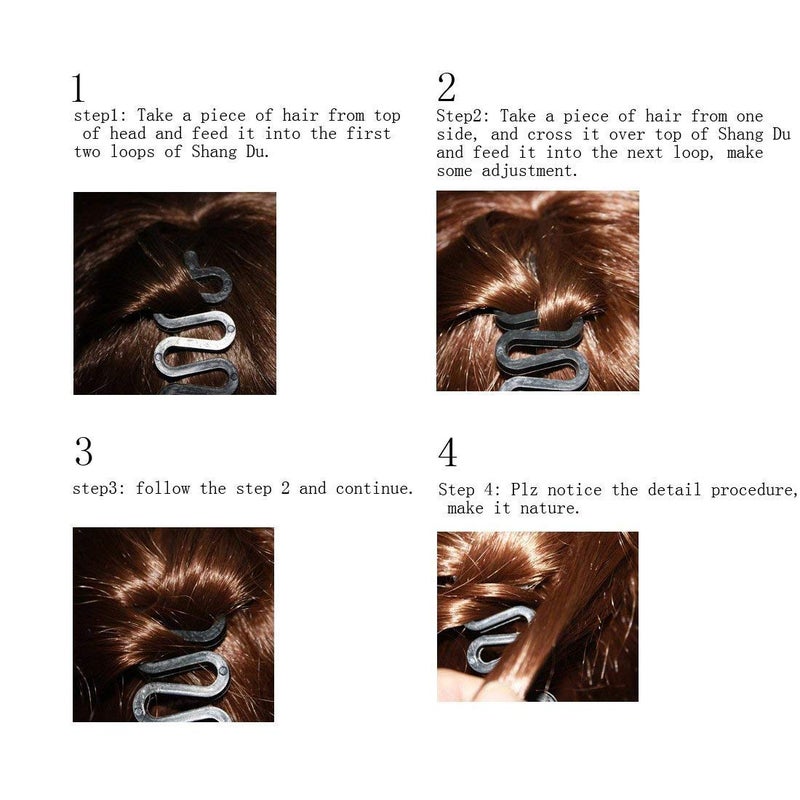 1

step1: Take a piece of hair from top of head and feed it into the first two loops of Shang Du.

2

Step2: Take a piece of hair from one side, and cross it over top of Shang Du and feed it into the next loop, make some adjustment.

3

step3: follow the step 2 and continue.

4

Step 4: Plz notice the detail procedure, make it nature.