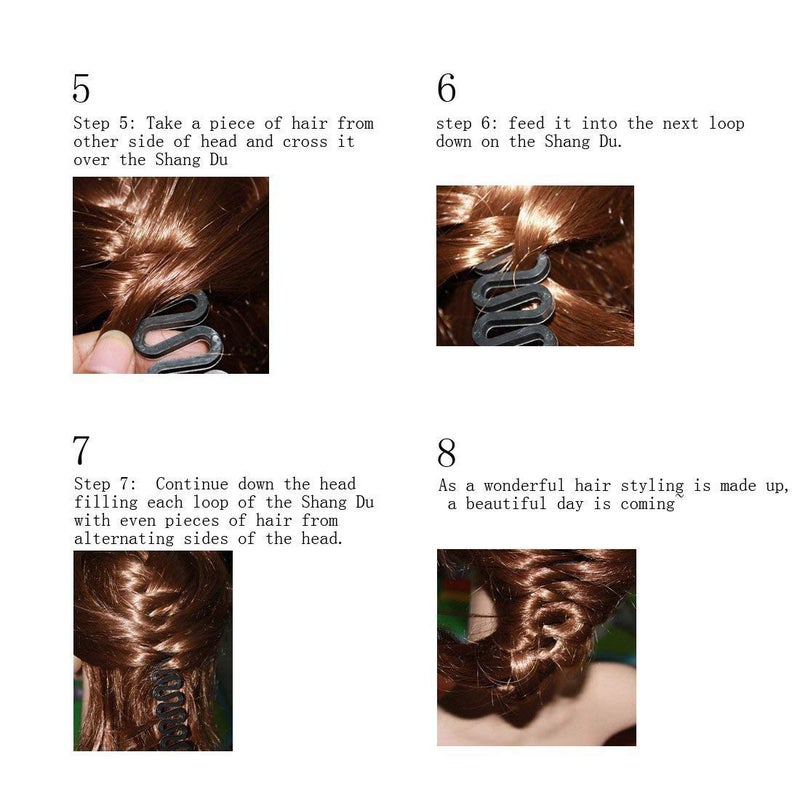 5

Step 5: Take a piece of hair from other side of head and cross it over the Shang Du

6

step 6: feed it into the next loop down on the Shang Du.

7

Step 7: Continue down the head filling each loop of the Shang Du with even pieces of hair from alternating sides of the head.

8

As a wonderful hair styling is made up, a beautiful day is coming~