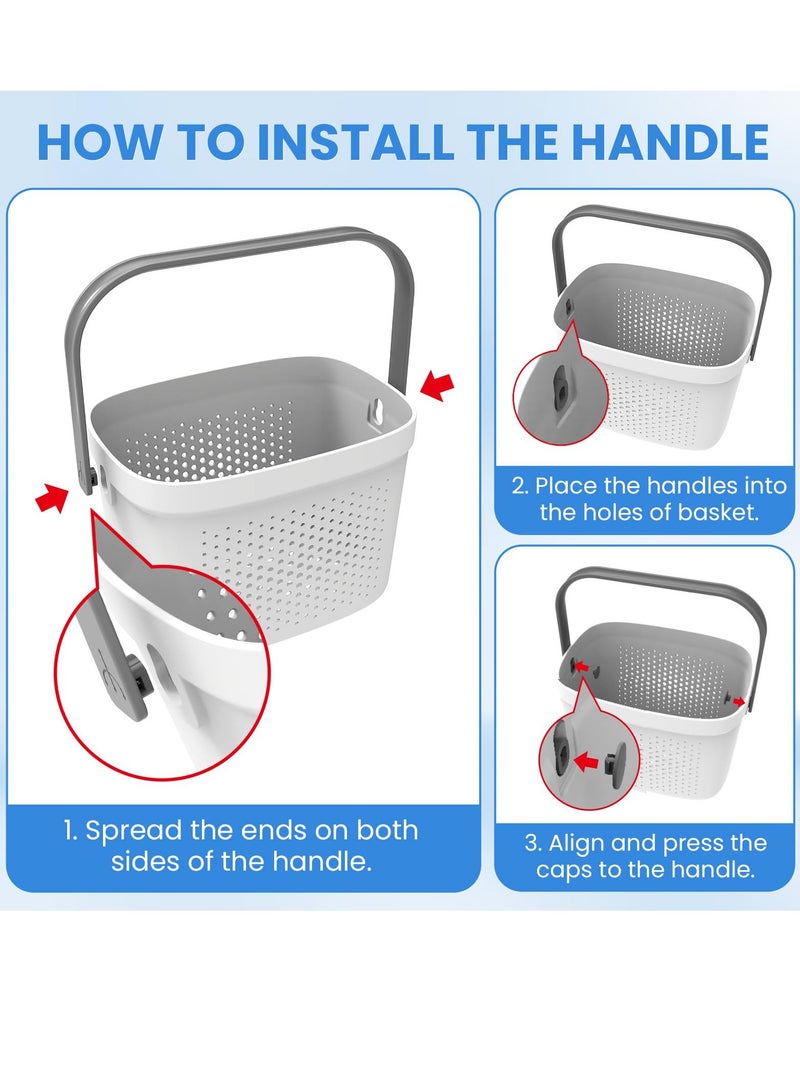 HOW TO INSTALL THE HANDLE

1. Spread the ends on both sides of the handle.

2. Place the handles into the holes of basket.

3. Align and press the caps to the handle.