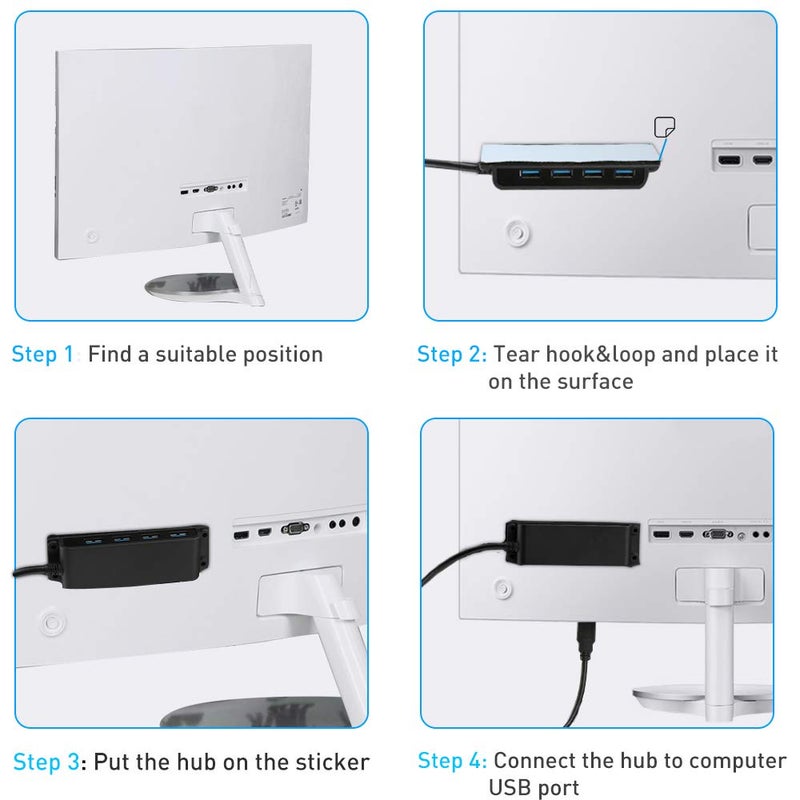 Step 1: Find a suitable position

Step 2: Tear hook&loop and place it on the surface

Step 3: Put the hub on the sticker

Step 4: Connect the hub to computer USB port